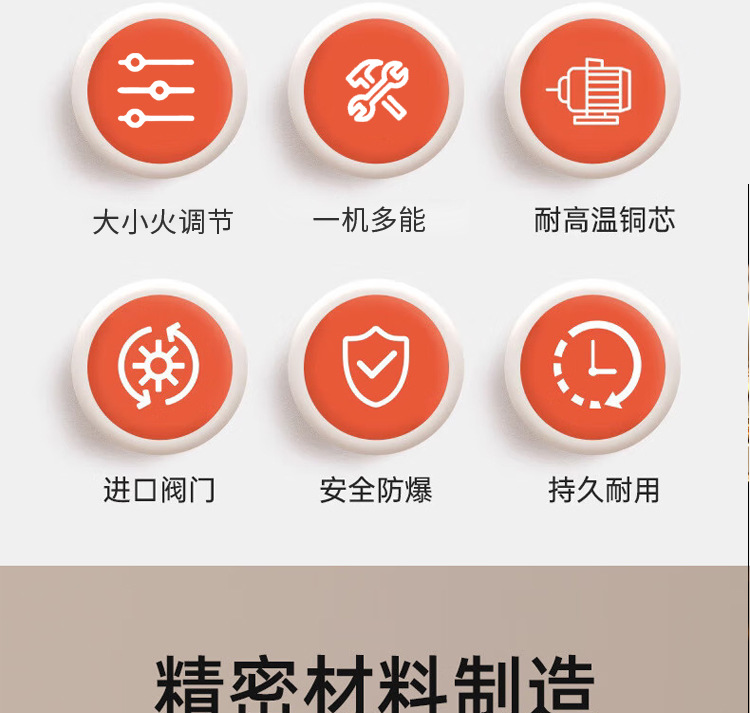 大小火调节 一机多能 耐高温铜芯

进口阀门 安全防爆 持久耐用

精密材料制造