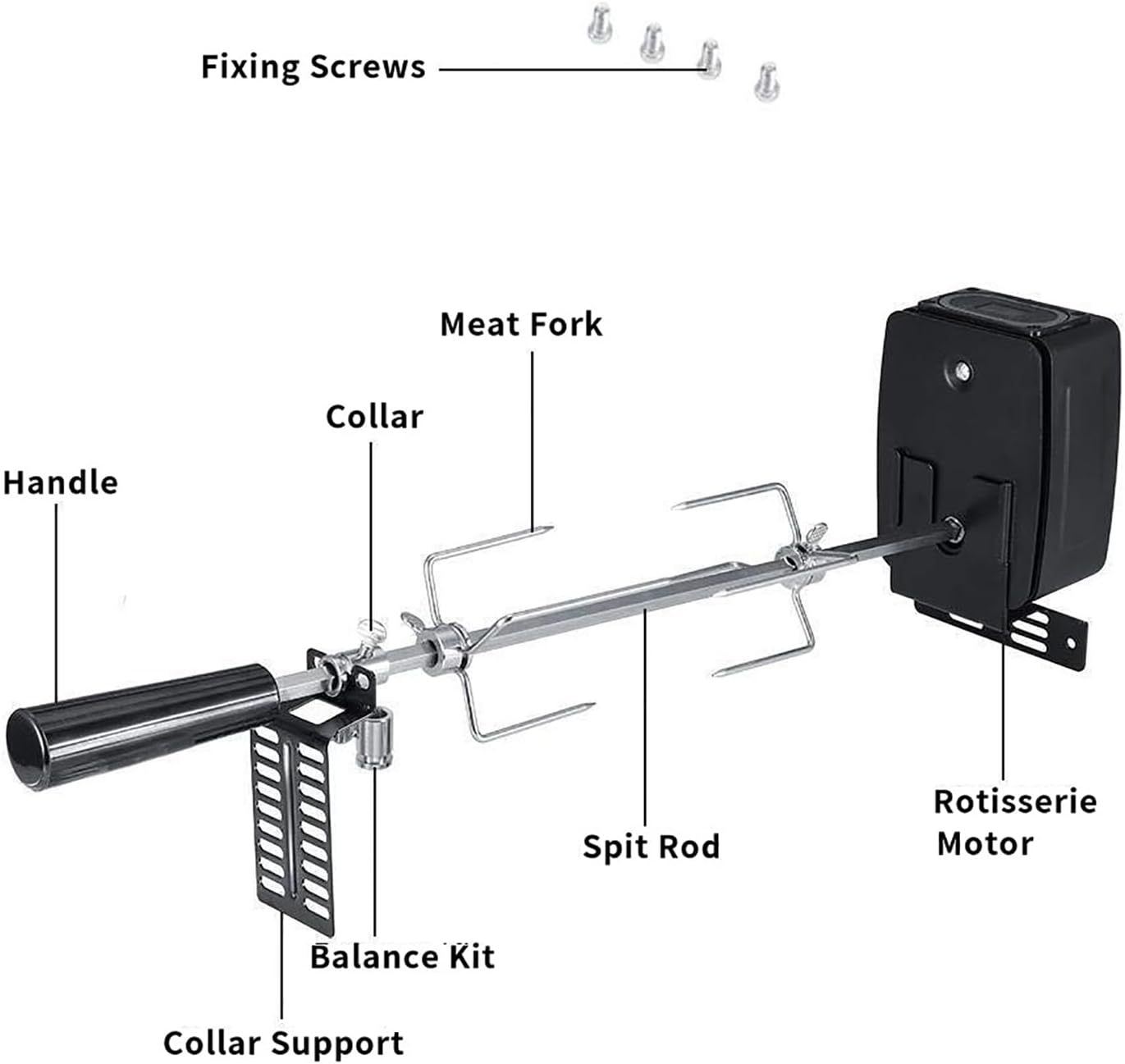 Fixing Screws

Meat Fork

Collar

Handle

Rotisserie Motor

Spit Rod

Balance Kit

Collar Support