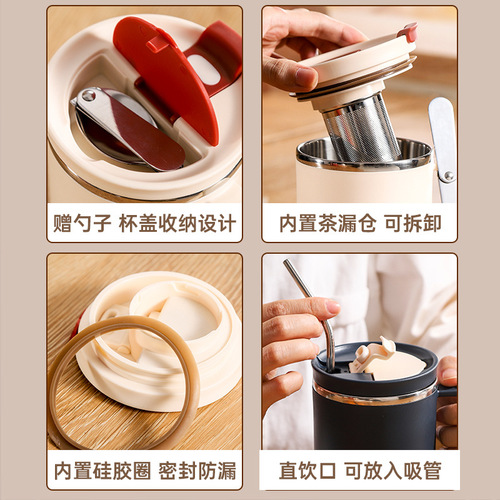 赠勺子 杯盖收纳设计

内置茶漏仓 可拆卸

内置硅胶圈 密封防漏

直饮口 可放入吸管