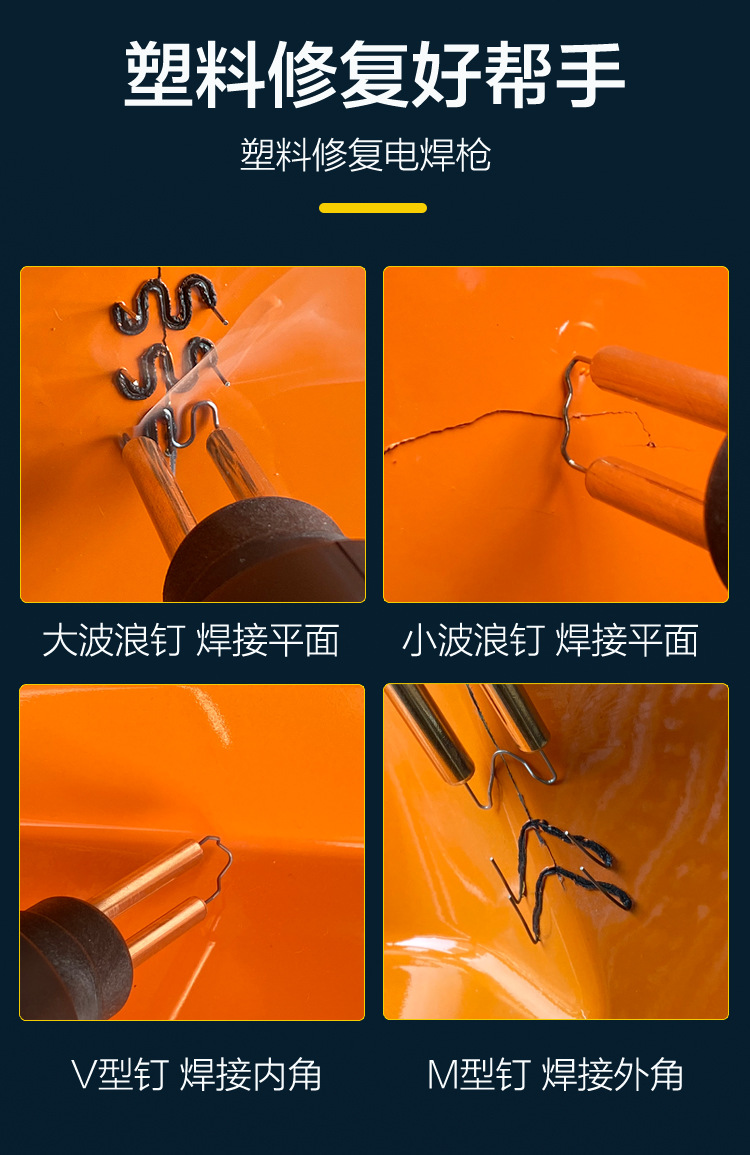 塑料修复好帮手

塑料修复电焊枪

大波浪钉 焊接平面

小波浪钉 焊接平面

V型钉 焊接内角

M型钉 焊接外角