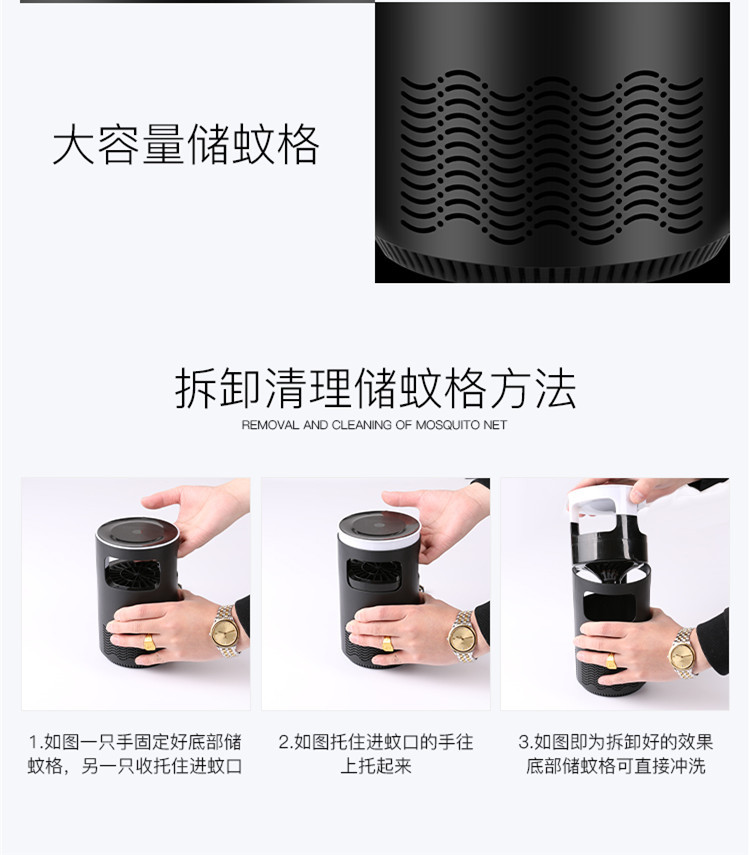 大容量储蚊格

拆卸清理储蚊格方法
REMOVAL AND CLEANING OF MOSQUITO NET

1.如图一只手固定好底部储蚊格，另一只收托住进蚊口

2.如图托住进蚊口的手往上托起来

3.如图即为拆卸好的效果底部储蚊格可直接冲洗