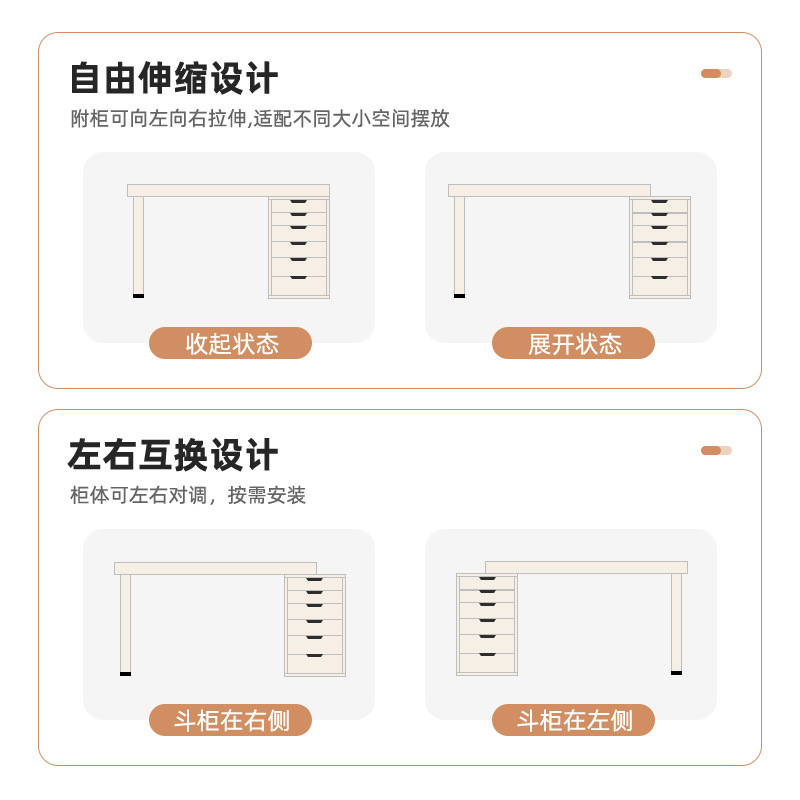 自由伸缩设计

附柜可向左向右拉伸,适配不同大小空间摆放

收起状态

展开状态

左右互换设计

柜体可左右对调，按需安装

斗柜在右侧

斗柜在左侧