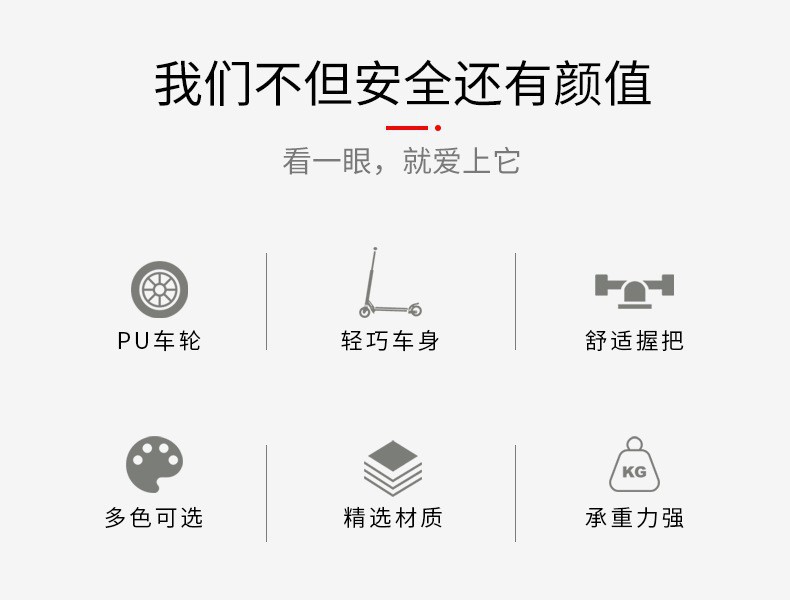 我们不但安全还有颜值

看一眼，就爱上它

PU车轮

轻巧车身

舒适握把

多色可选

精选材质

KG

承重力强