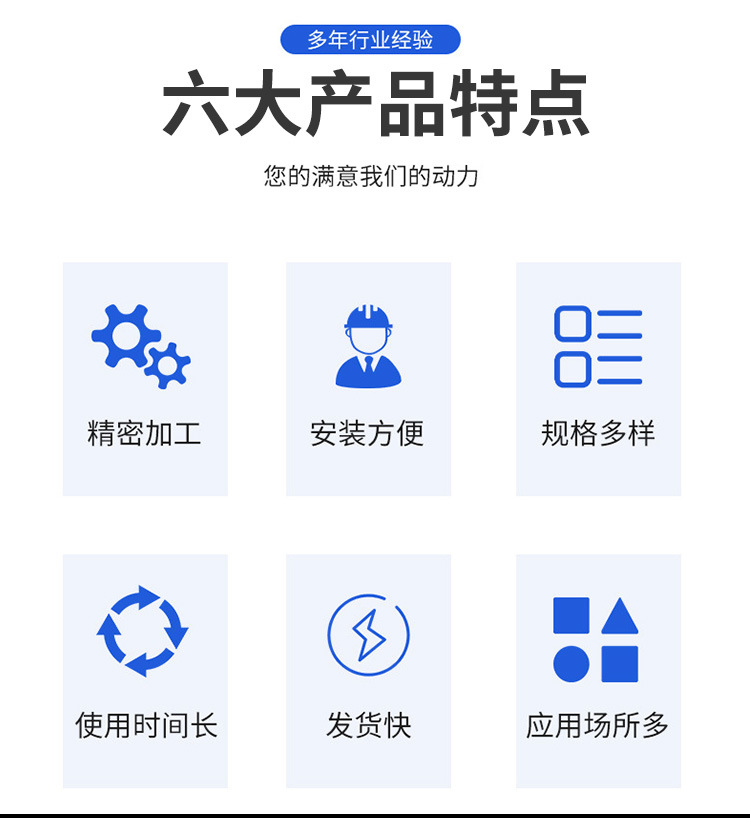 多年行业经验

六大产品特点

您的满意我们的动力

精密加工

安装方便

规格多样

使用时间长

发货快

应用场所多