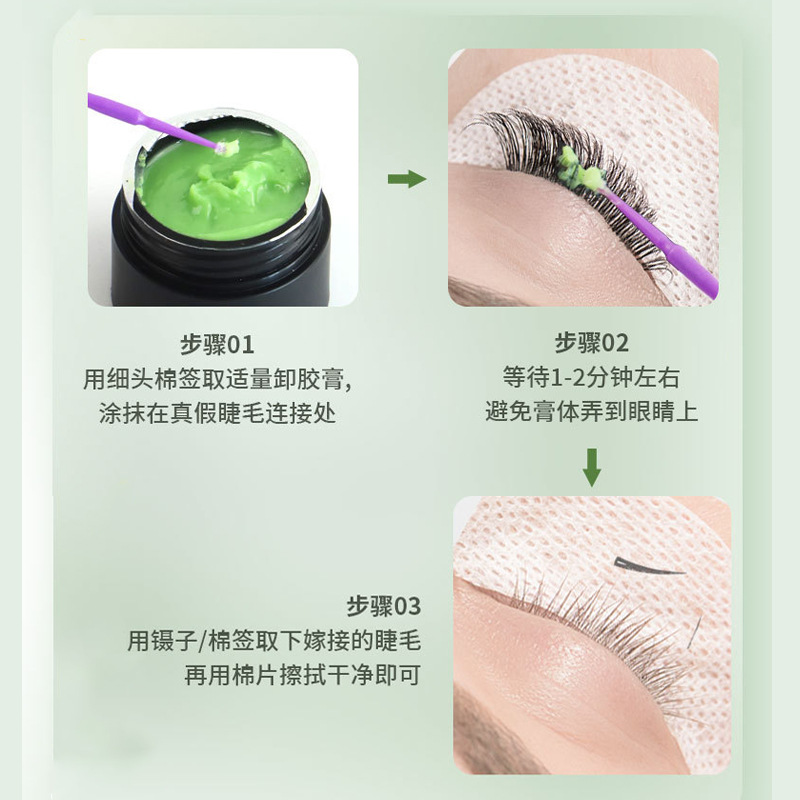 步骤01
用细头棉签取适量卸胶膏,
涂抹在真假睫毛连接处

步骤02
等待1-2分钟左右
避免膏体弄到眼睛上

步骤03
用镊子/棉签取下嫁接的睫毛
再用棉片擦拭干净即可