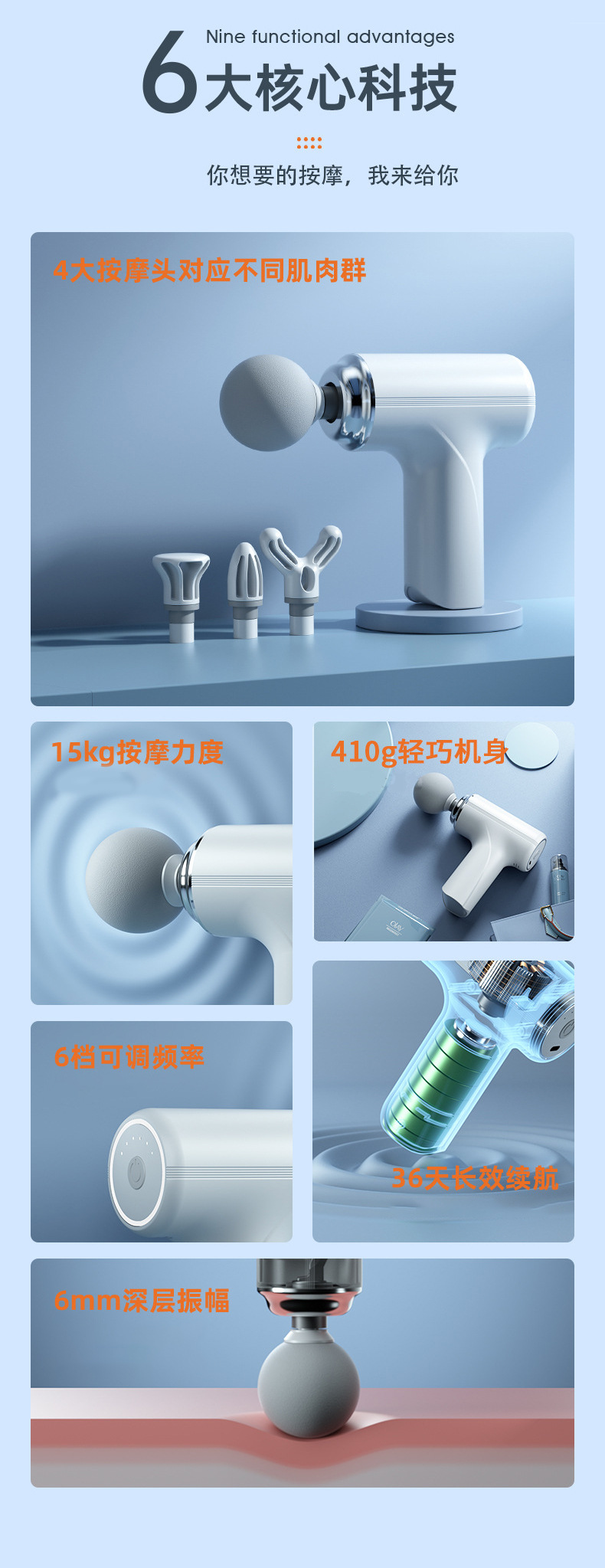 Nine functional advantages
6大核心科技

你想要的按摩，我来给你

4大按摩头对应不同肌肉群

15kg按摩力度

410g轻巧机身

6档可调频率

36天长效续航

6mm深层振幅