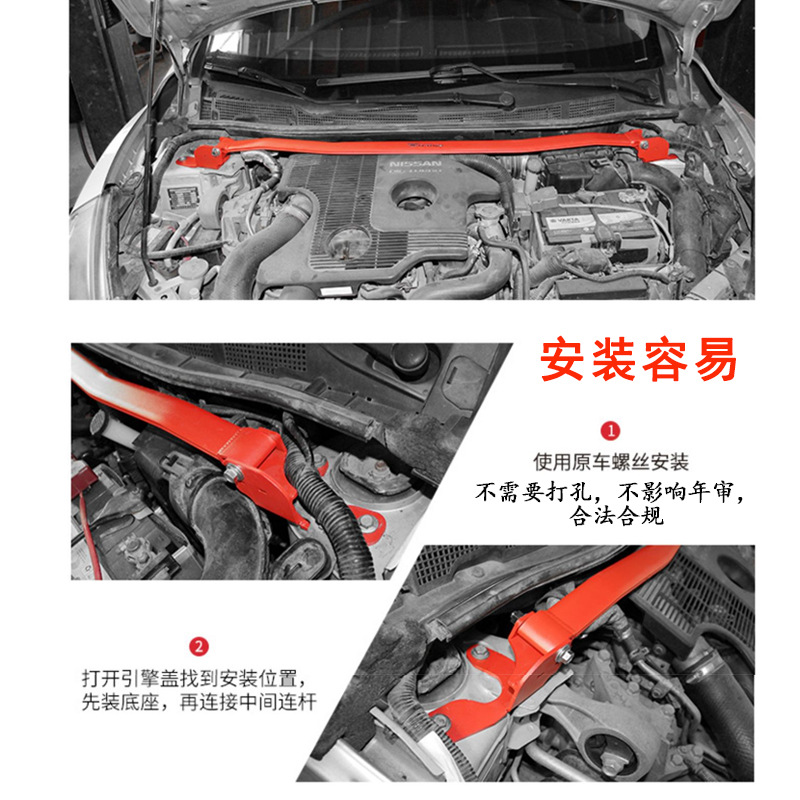 NISSAN

安装容易

1

使用原车螺丝安装

不需要打孔，不影响年审，合法合规

2

打开引擎盖找到安装位置，先装底座，再连接中间连杆