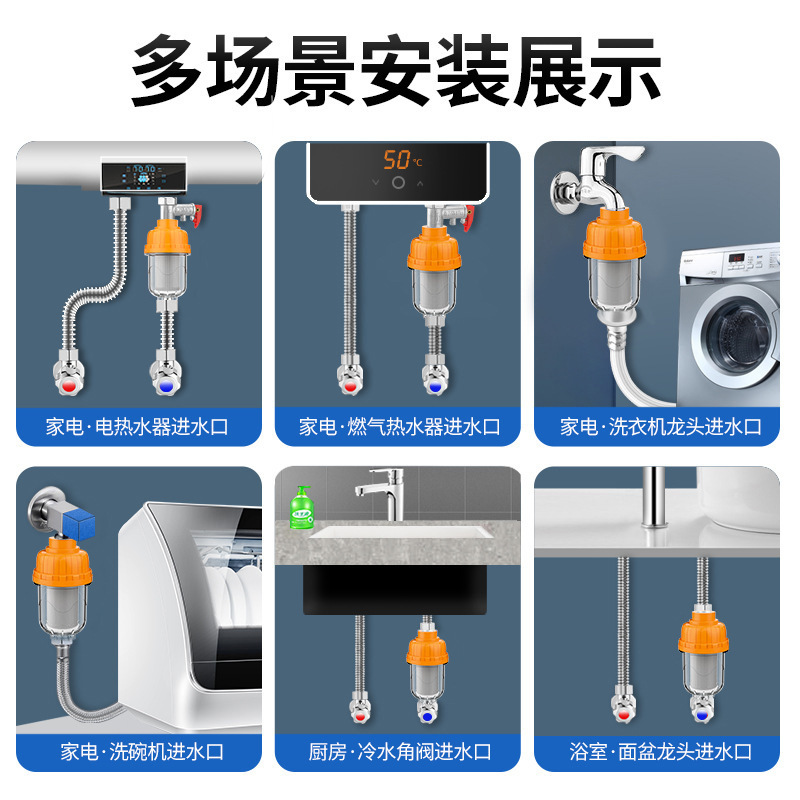 多场景安装展示

50°C

家电·电热水器进水口

家电·燃气热水器进水口

家电·洗衣机龙头进水口

家电·洗碗机进水口

厨房·冷水角阀进水口

浴室·面盆龙头进水口