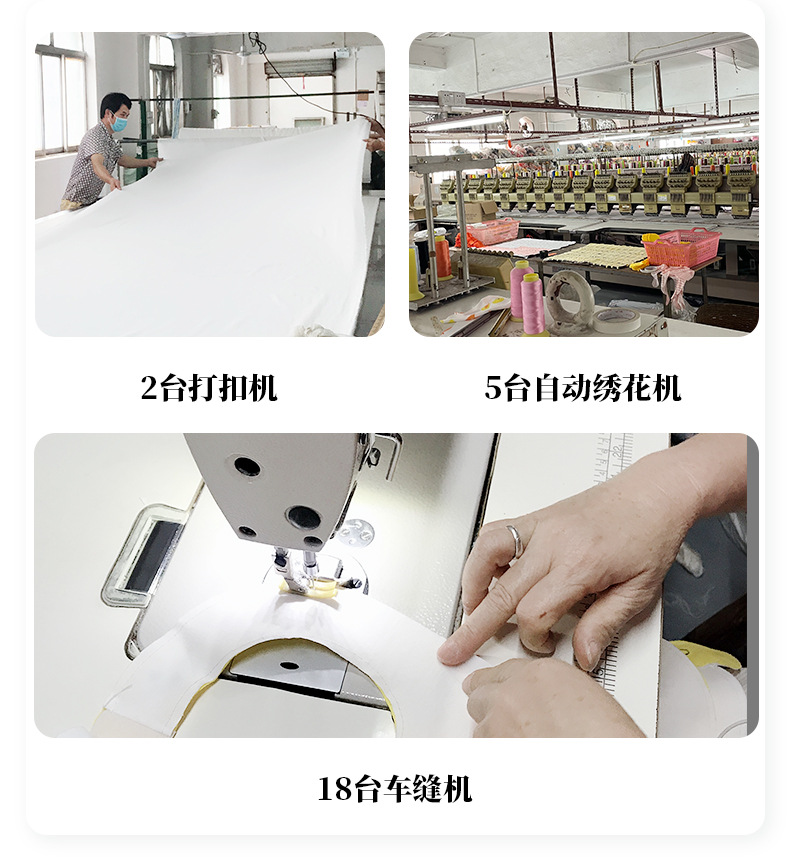 2台打扣机

5台自动绣花机

18台车缝机