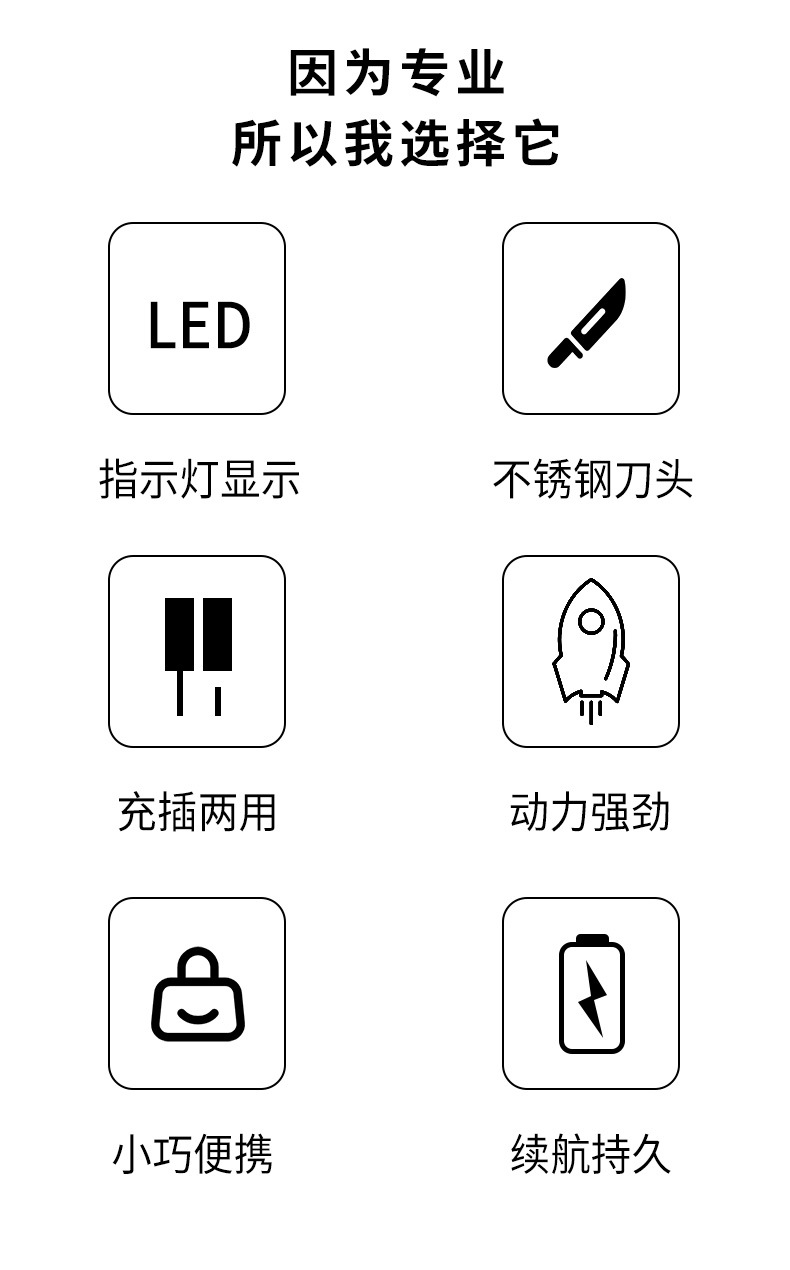 因为专业
所以我选择它

LED

指示灯显示

不锈钢刀头

充插两用

动力强劲

小巧便携

续航持久