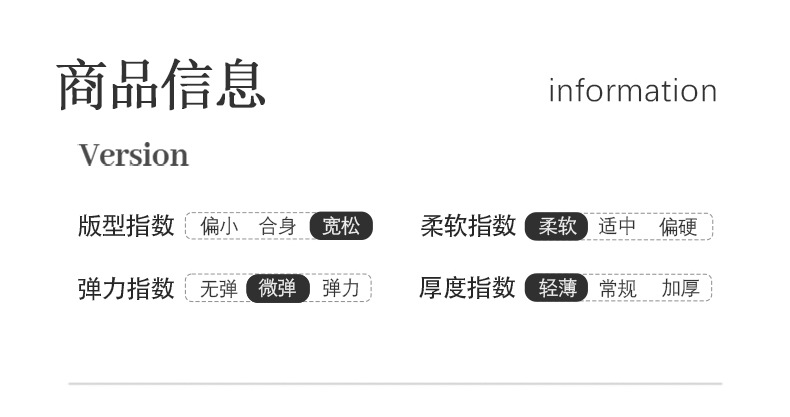 商品信息

information

Version

版型指数 偏小 合身 宽松

柔软指数 柔软 适中 偏硬

弹力指数 无弹 微弹 弹力

厚度指数 轻薄 常规 加厚