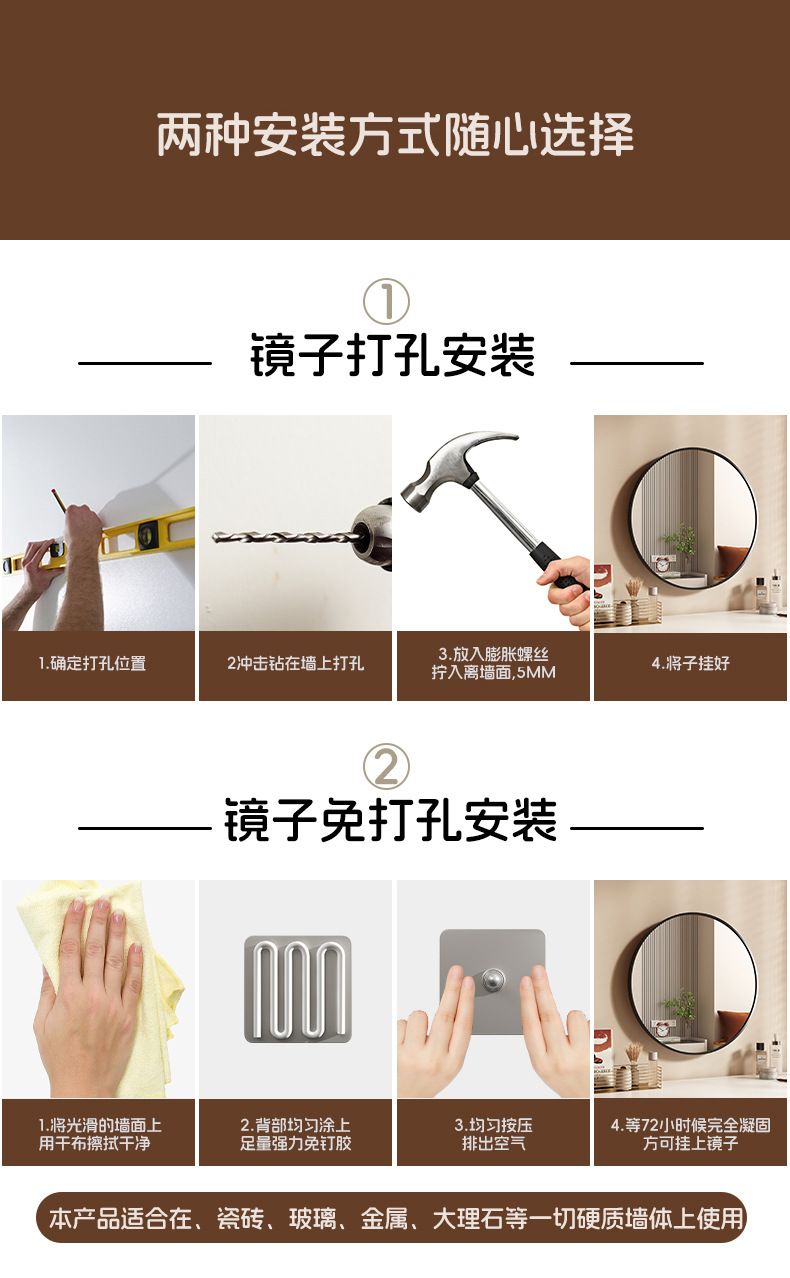 两种安装方式随心选择

①

镜子打孔安装

1.确定打孔位置

2冲击钻在墙上打孔

3.放入膨胀螺丝 拧入离墙面,5MM

4.将子挂好

②

镜子免打孔安装

1.将光滑的墙面上 用干布擦拭干净

2.背部均匀涂上 足量强力免钉胶

3.均匀按压 排出空气

4.等72小时候完全凝固 方可挂上镜子

本产品适合在、瓷砖、玻璃、金属、大理石等一切硬质墙体上使用