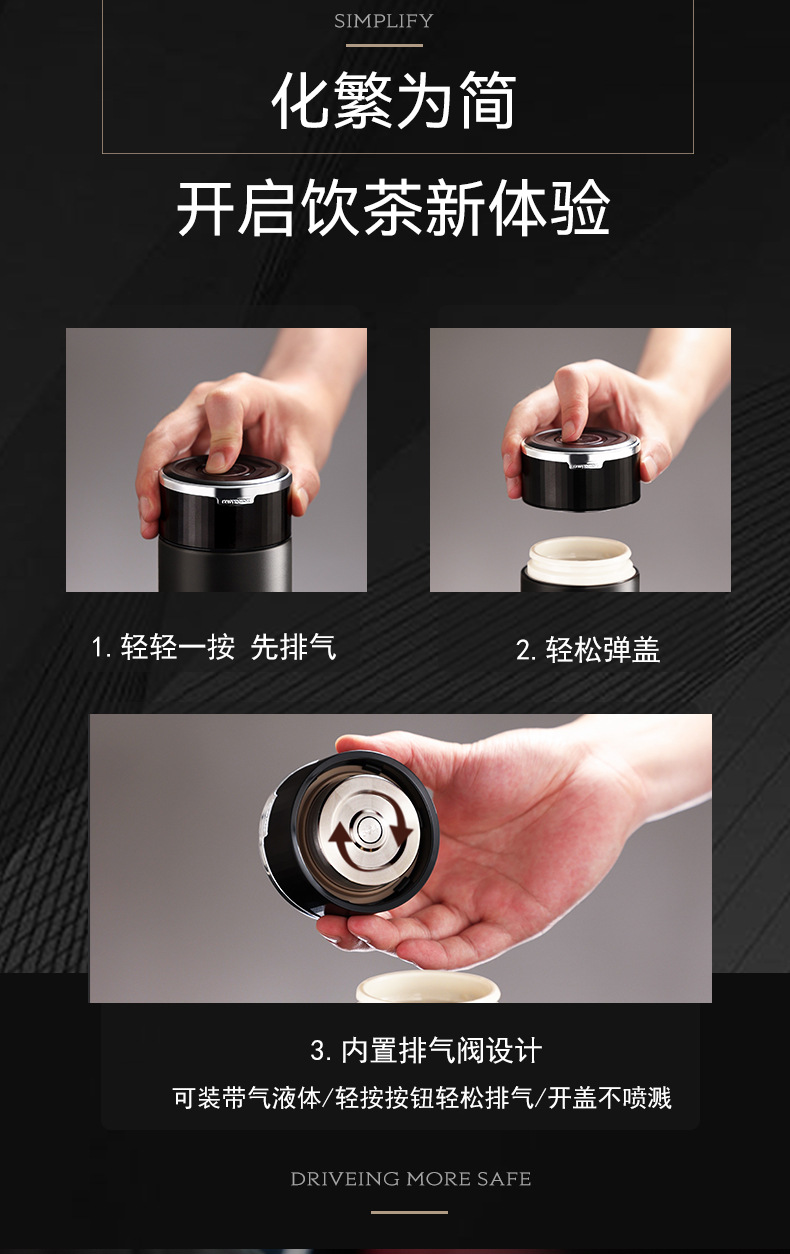 SIMPLIFY

化繁为简

开启饮茶新体验

1. 轻轻一按 先排气

2. 轻松弹盖

3. 内置排气阀设计

可装带气液体/轻按按钮轻松排气/开盖不喷溅

DRIVEING MORE SAFE