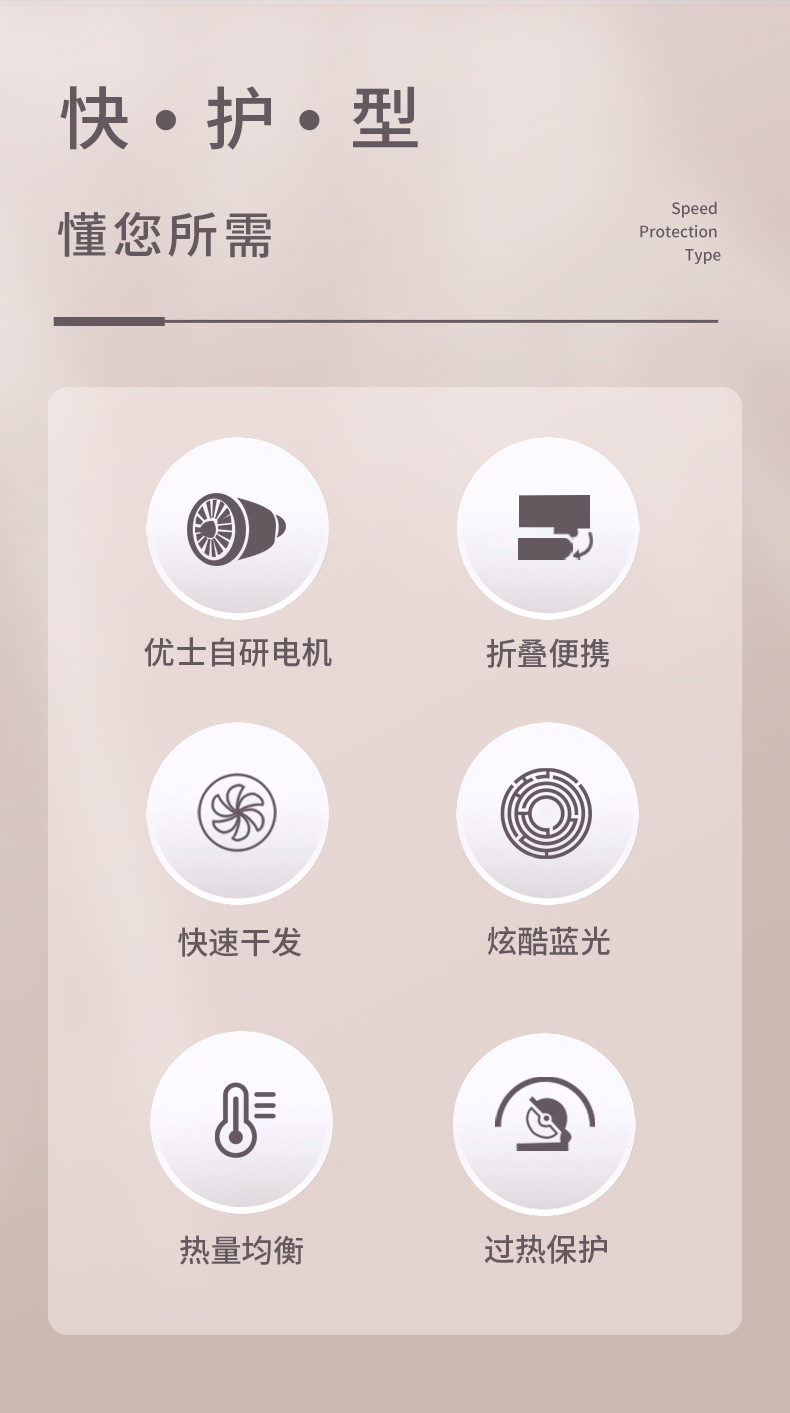 快 • 护 • 型

懂您所需

Speed
Protection
Type

优士自研电机

折叠便携

快速干发

炫酷蓝光

热量均衡

过热保护