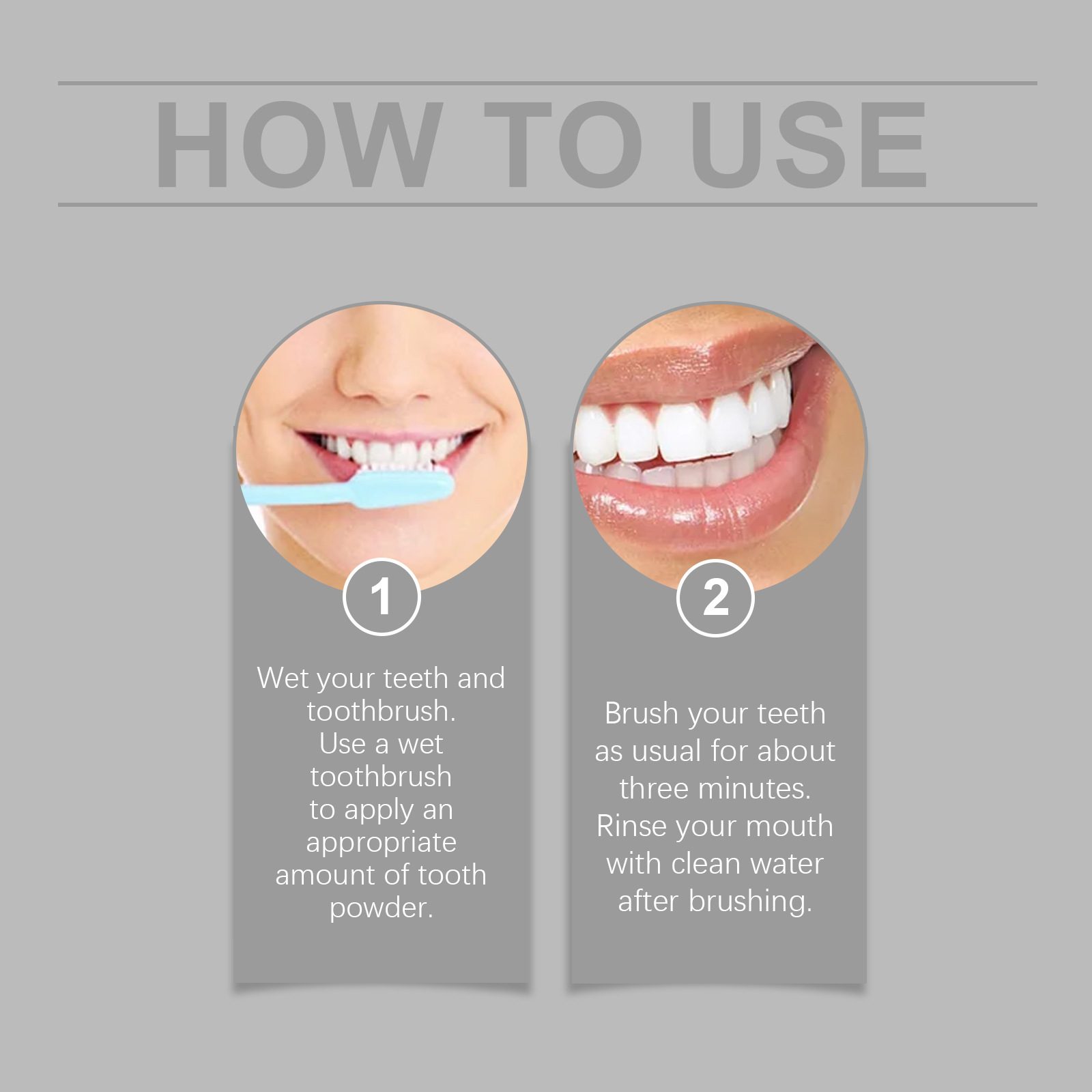 HOW TO USE

1

Wet your teeth and toothbrush.
Use a wet toothbrush to apply an appropriate amount of tooth powder.

2

Brush your teeth as usual for about three minutes.
Rinse your mouth with clean water after brushing.