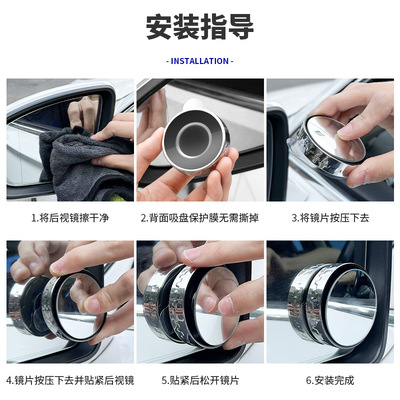 安装指导

- INSTALLATION -

1.将后视镜擦干净

2.背面吸盘保护膜无需撕掉

3.将镜片按压下去

4.镜片按压下去并贴紧后视镜

5.贴紧后松开镜片

6.安装完成