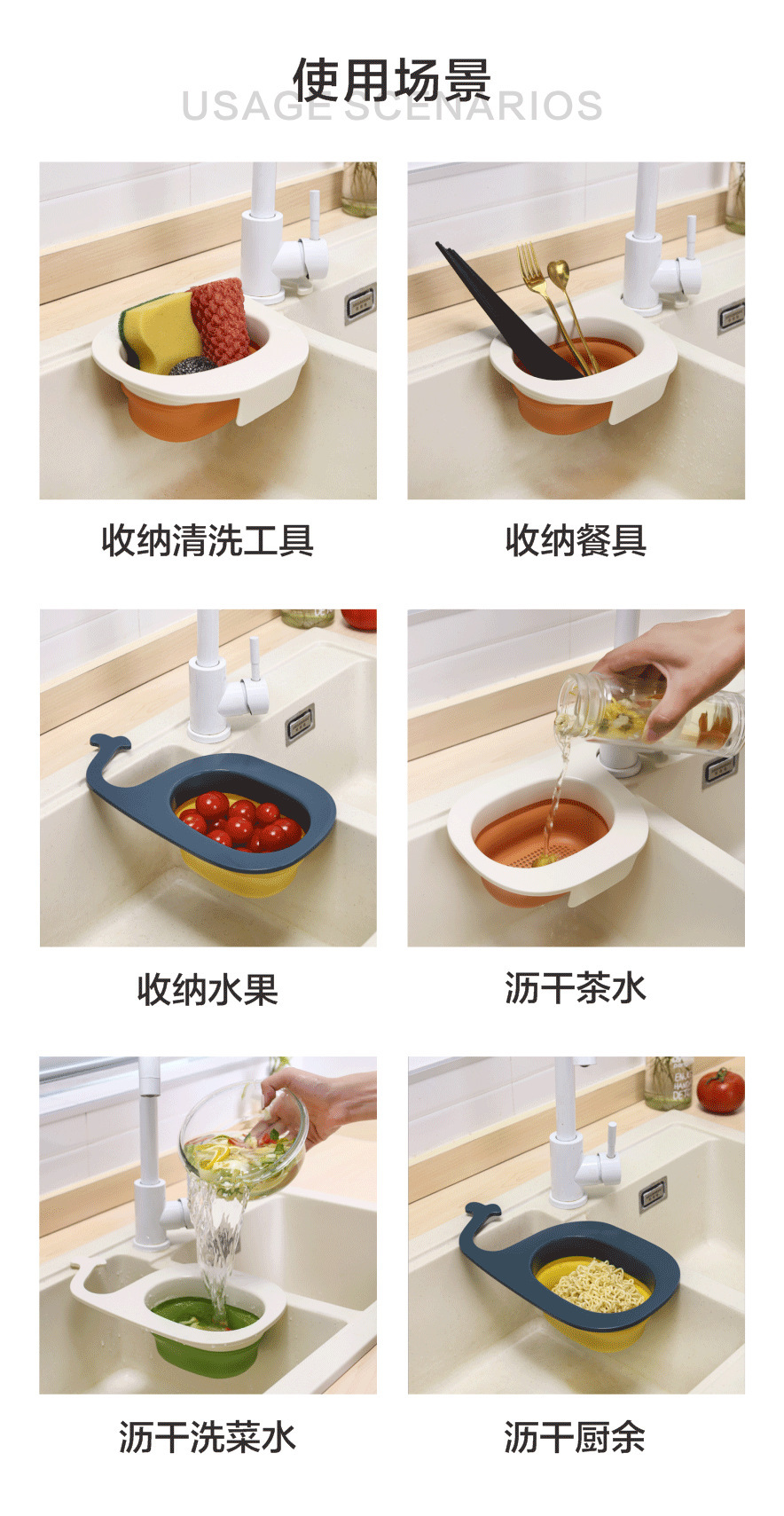 使用场景
USAGE SCENARIOS

收纳清洗工具

收纳餐具

收纳水果

沥干茶水

沥干洗菜水

沥干厨余