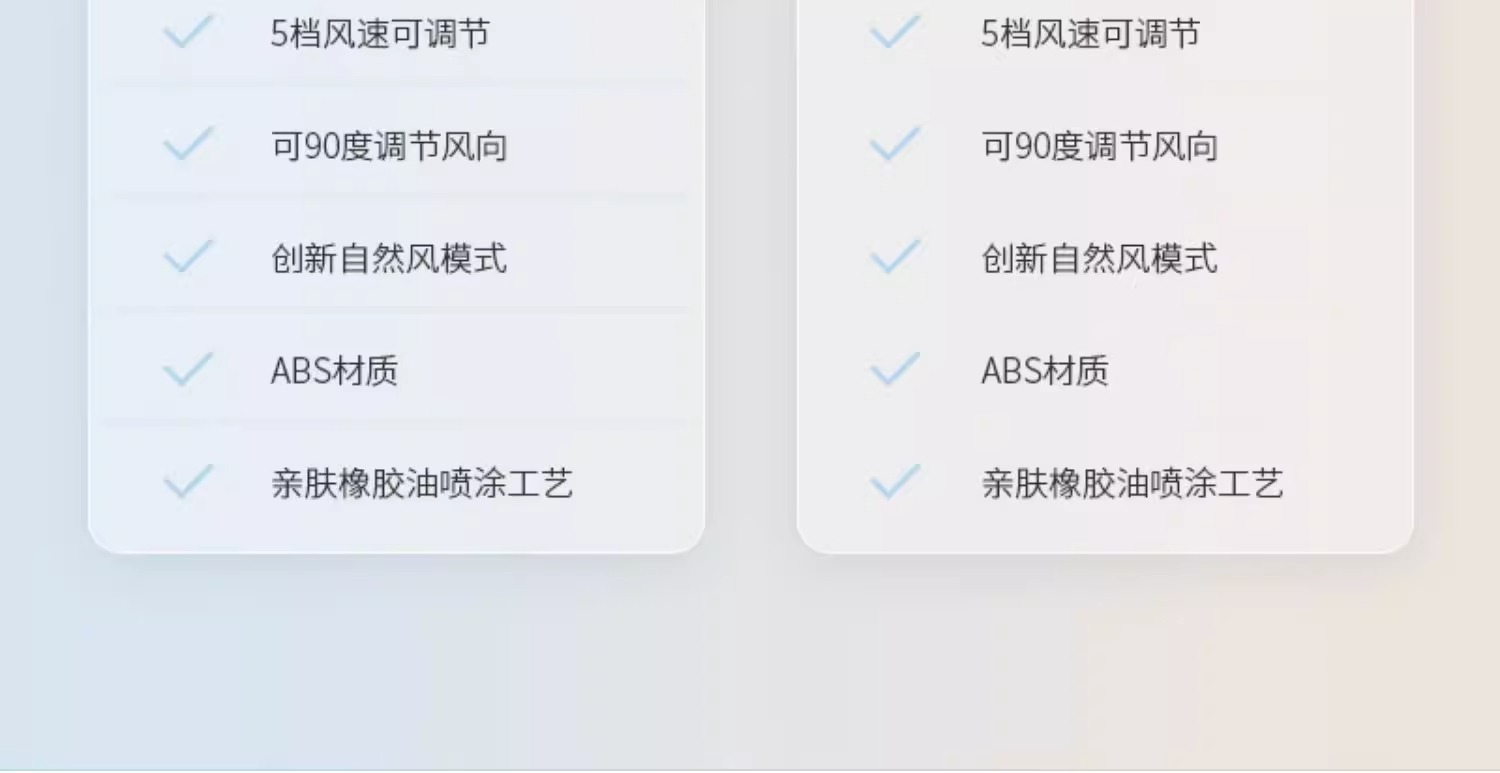 5档风速可调节

可90度调节风向

创新自然风模式

ABS材质

亲肤橡胶油喷涂工艺

5档风速可调节

可90度调节风向

创新自然风模式

ABS材质

亲肤橡胶油喷涂工艺