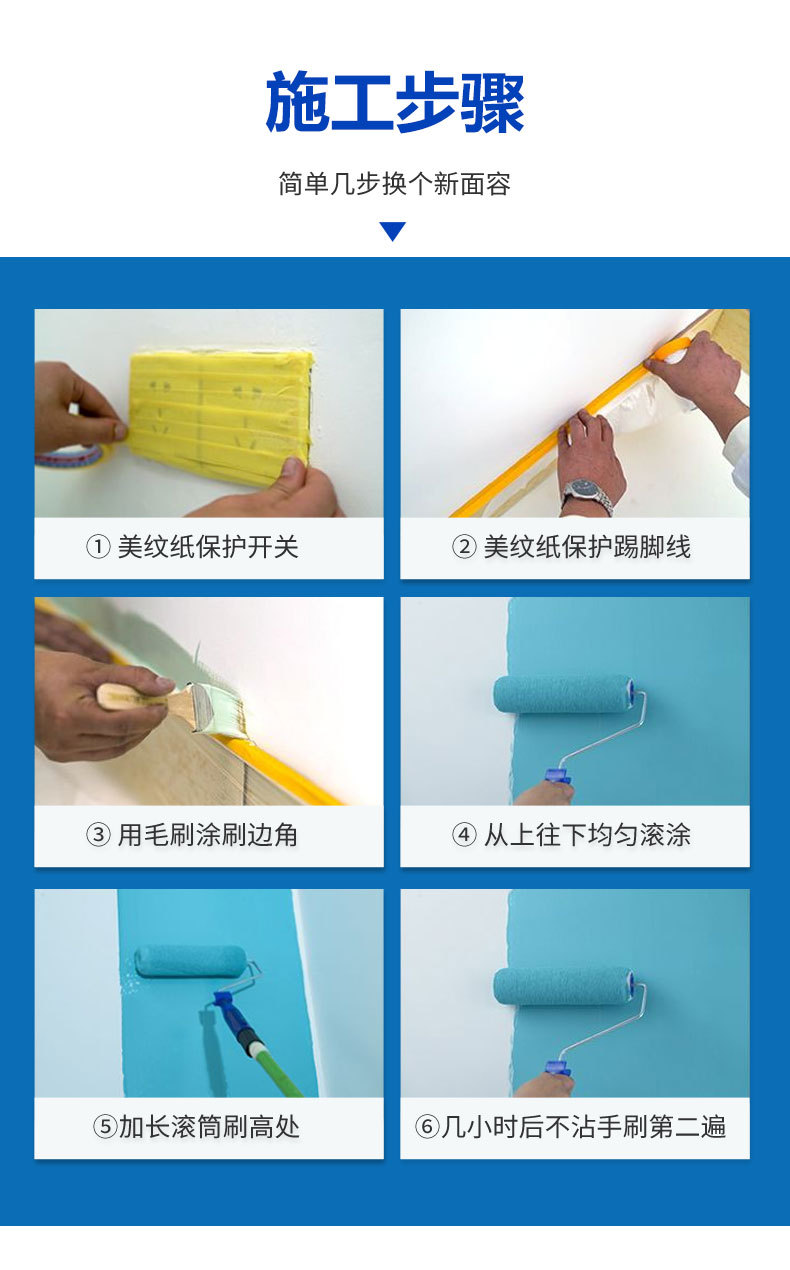 施工步骤

简单几步换个新面容

① 美纹纸保护开关

② 美纹纸保护踢脚线

③ 用毛刷涂刷边角

④ 从上往下均匀滚涂

⑤加长滚筒刷高处

⑥几小时后不沾手刷第二遍