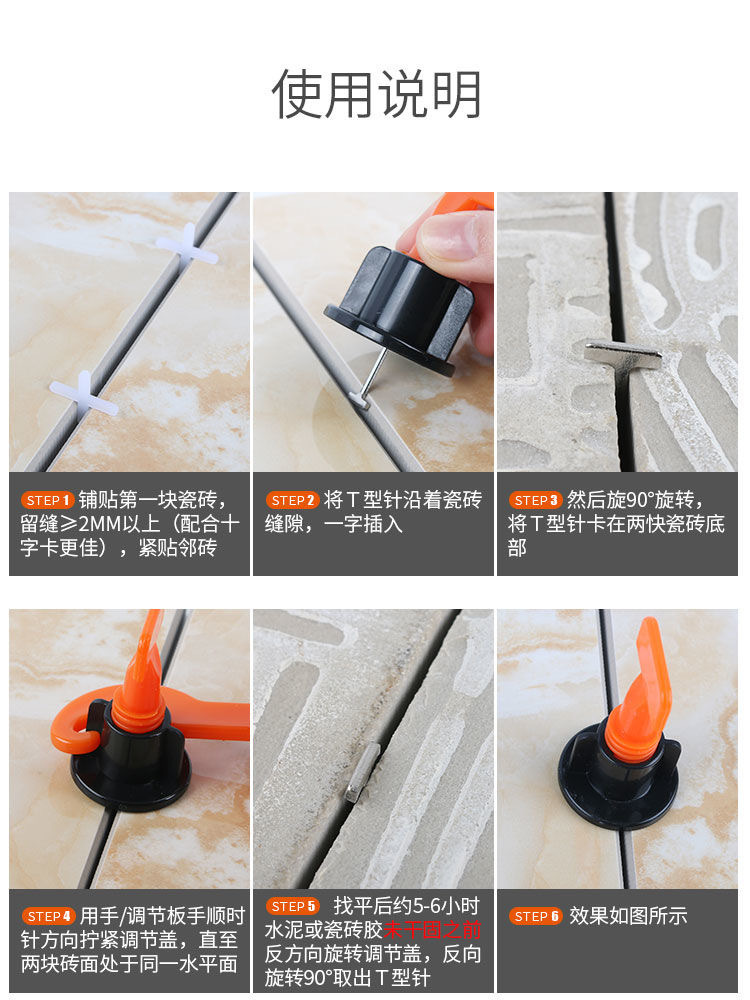 使用说明

STEP 1 铺贴第一块瓷砖，留缝≥2MM以上（配合十字卡更佳），紧贴邻砖

STEP 2 将T型针沿着瓷砖缝隙，一字插入

STEP 3 然后旋90°旋转，将T型针卡在两快瓷砖底部

STEP 4 用手/调节板手顺时针方向拧紧调节盖，直至两块砖面处于同一水平面

STEP 5 找平后约5-6小时水泥或瓷砖胶未干固之前反方向旋转调节盖，反向旋转90°取出T型针

STEP 6 效果如图所示