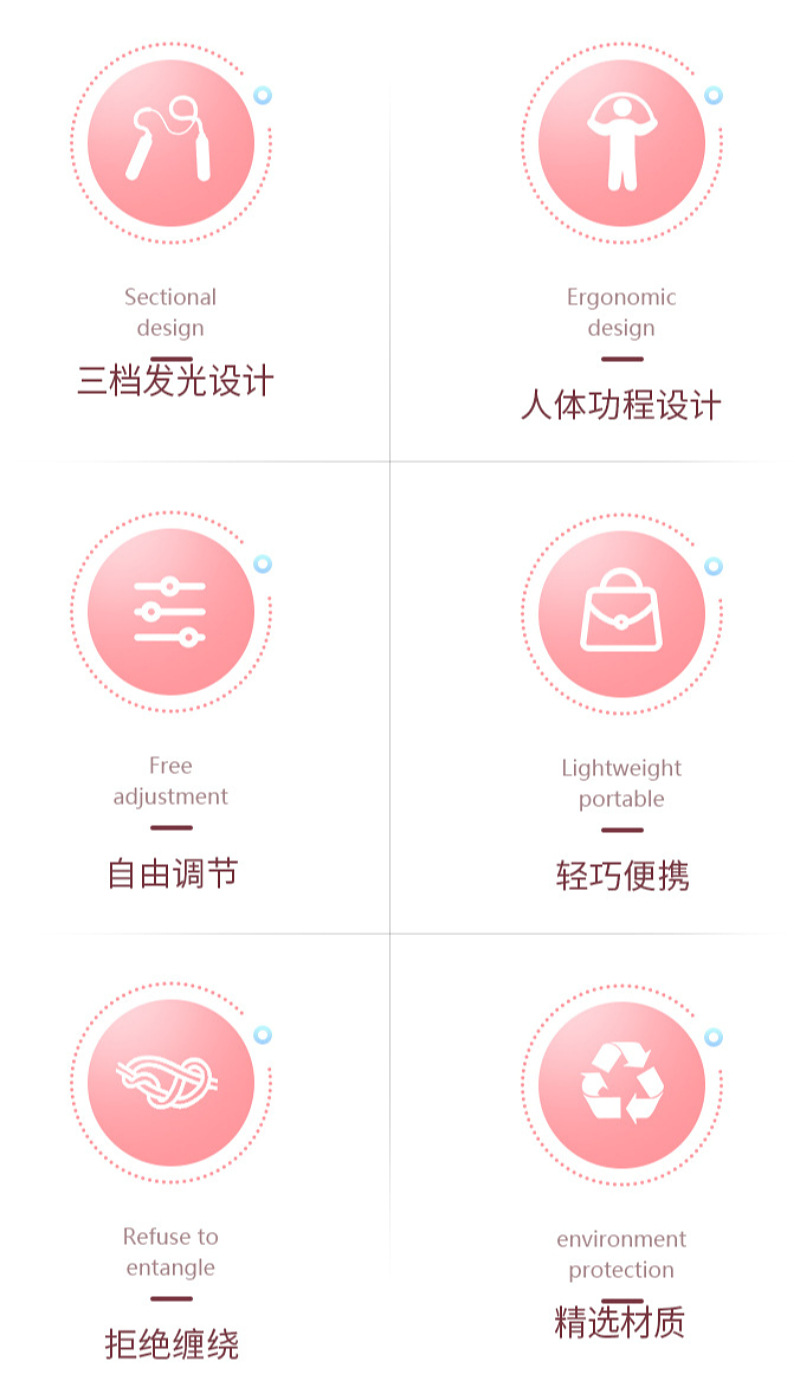 Sectional design

三档发光设计

Ergonomic design

人体功程设计

Free adjustment

自由调节

Lightweight portable

轻巧便携

Refuse to entangle

拒绝缠绕

environment protection

精选材质