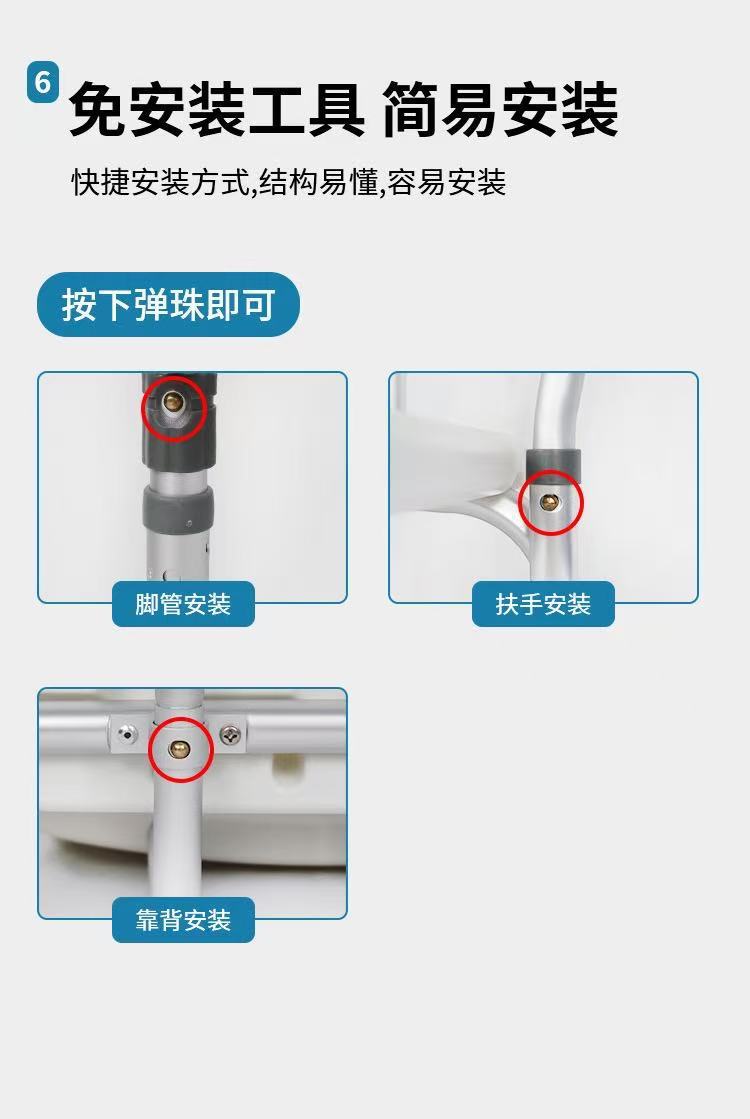 6 免安装工具 简易安装

快捷安装方式,结构易懂,容易安装

按下弹珠即可

脚管安装

扶手安装

靠背安装