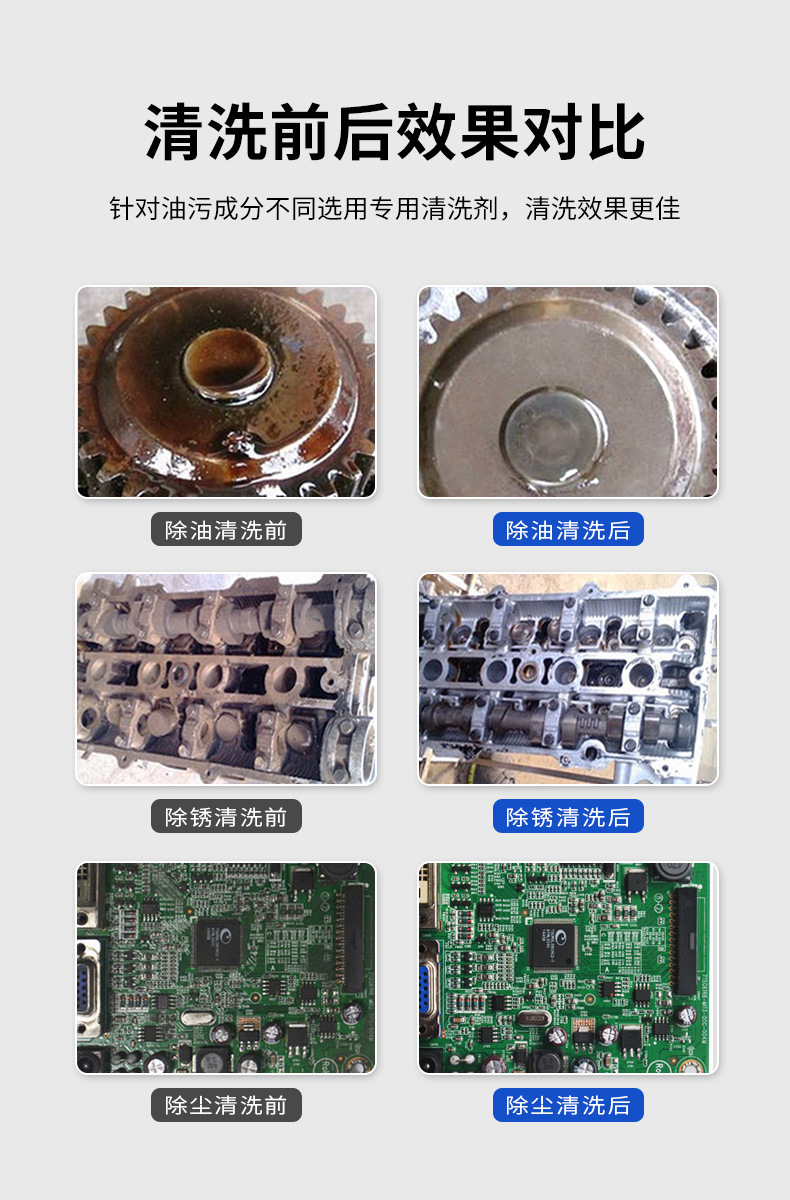 清洗前后效果对比

针对油污成分不同选用专用清洗剂，清洗效果更佳

除油清洗前

除油清洗后

除锈清洗前

除锈清洗后

除尘清洗前

除尘清洗后