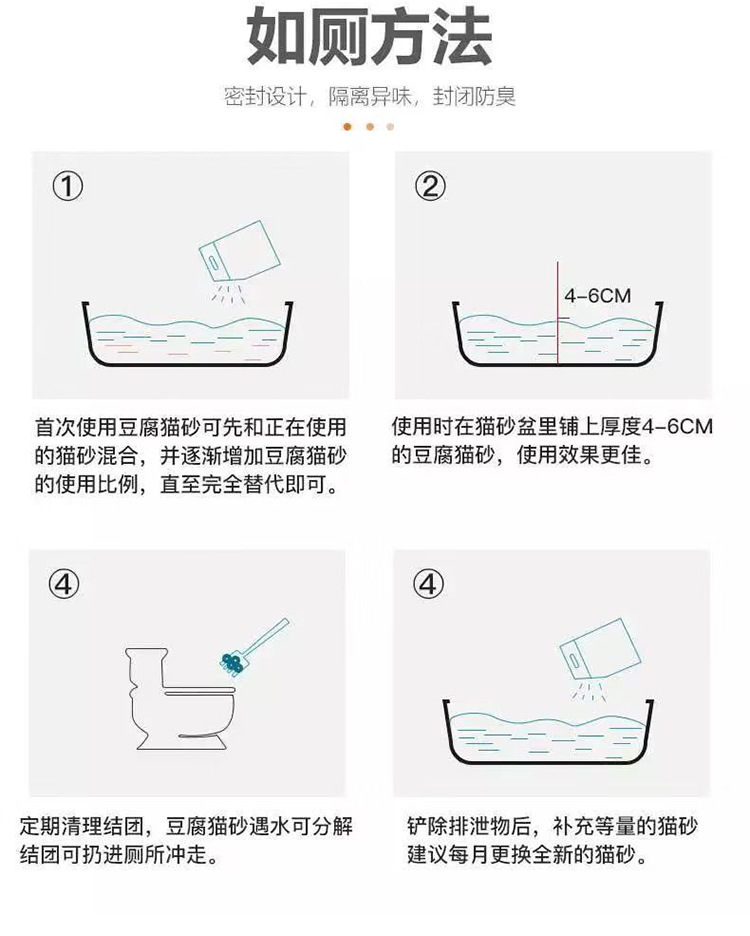 如厕方法

密封设计，隔离异味，封闭防臭

①

首次使用豆腐猫砂可先和正在使用的猫砂混合，并逐渐增加豆腐猫砂的使用比例，直至完全替代即可。

②

4-6CM

使用时在猫砂盆里铺上厚度4-6CM的豆腐猫砂，使用效果更佳。

④

定期清理结团，豆腐猫砂遇水可分解结团可扔进厕所冲走。

④

铲除排泄物后，补充等量的猫砂建议每月更换全新的猫砂。