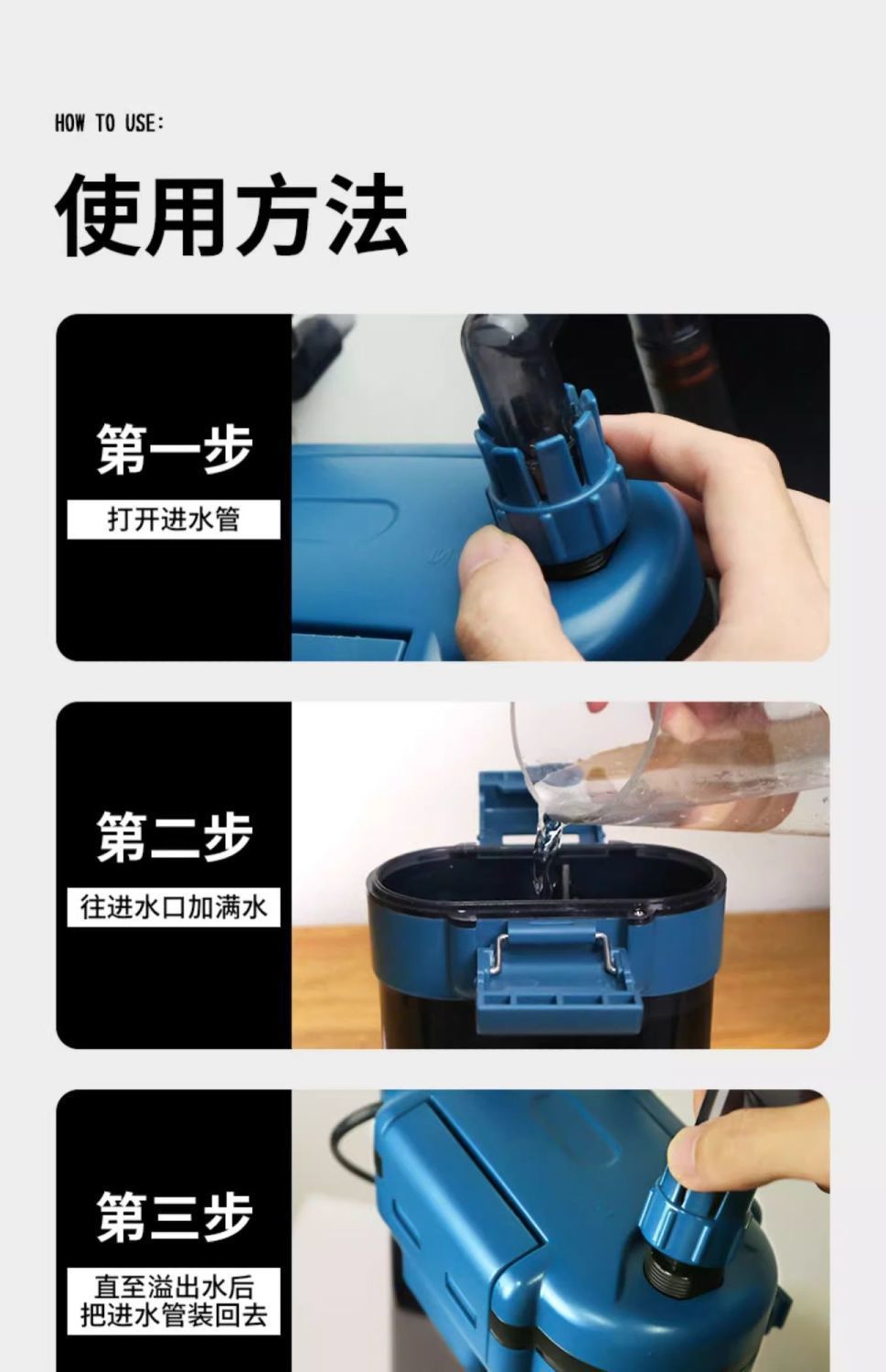 HOW TO USE:

使用方法

第一步

打开进水管

第二步

往进水口加满水

第三步

直至溢出水后
把进水管装回去