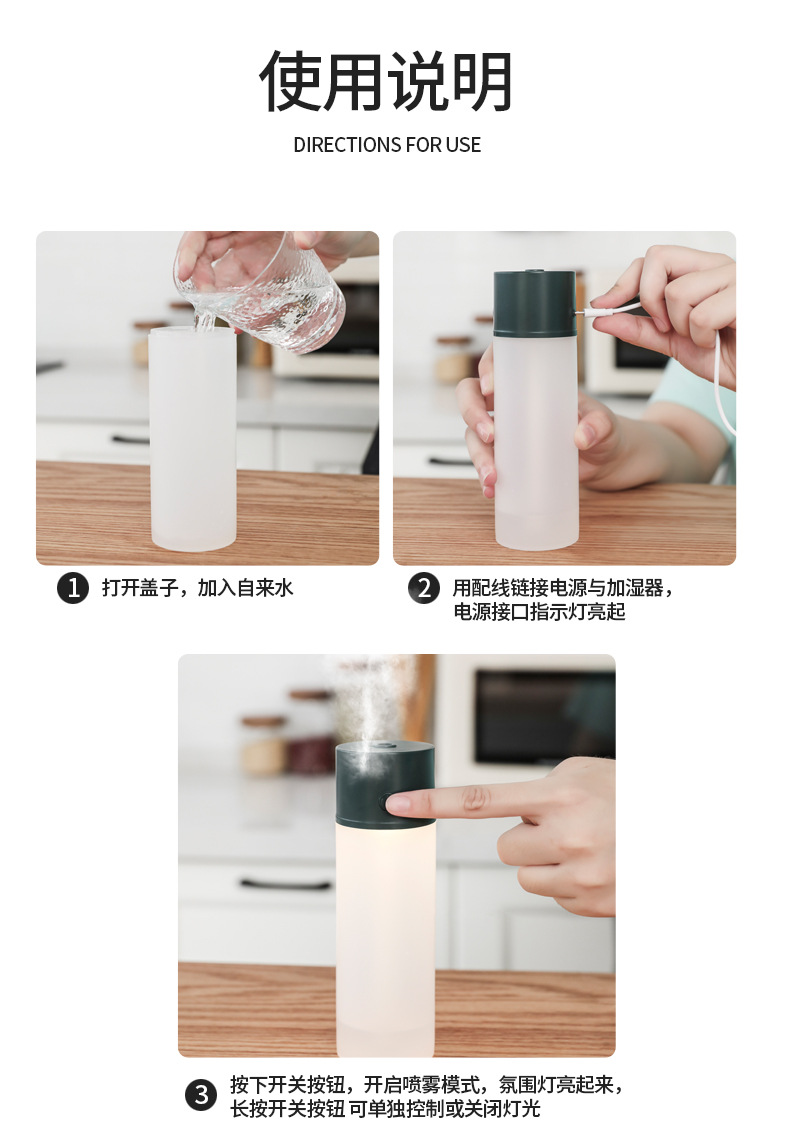 使用说明

DIRECTIONS FOR USE

1 打开盖子，加入自来水

2 用配线链接电源与加湿器，电源接口指示灯亮起

3 按下开关按钮，开启喷雾模式，氛围灯亮起来，长按开关按钮 可单独控制或关闭灯光