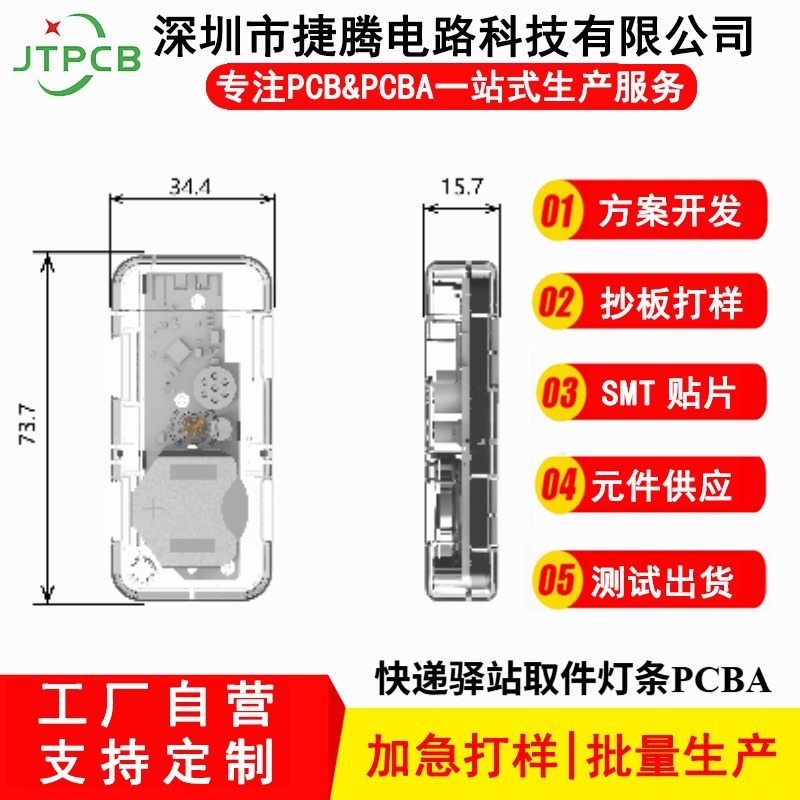 JTPCB
深圳市捷腾电路科技有限公司
专注PCB&PCBA一站式生产服务

34.4
73.7
15.7

01 方案开发
02 抄板打样
03 SMT 贴片
04 元件供应
05 测试出货

快递驿站取件灯条PCBA

工厂自营
支持定制

加急打样|批量生产