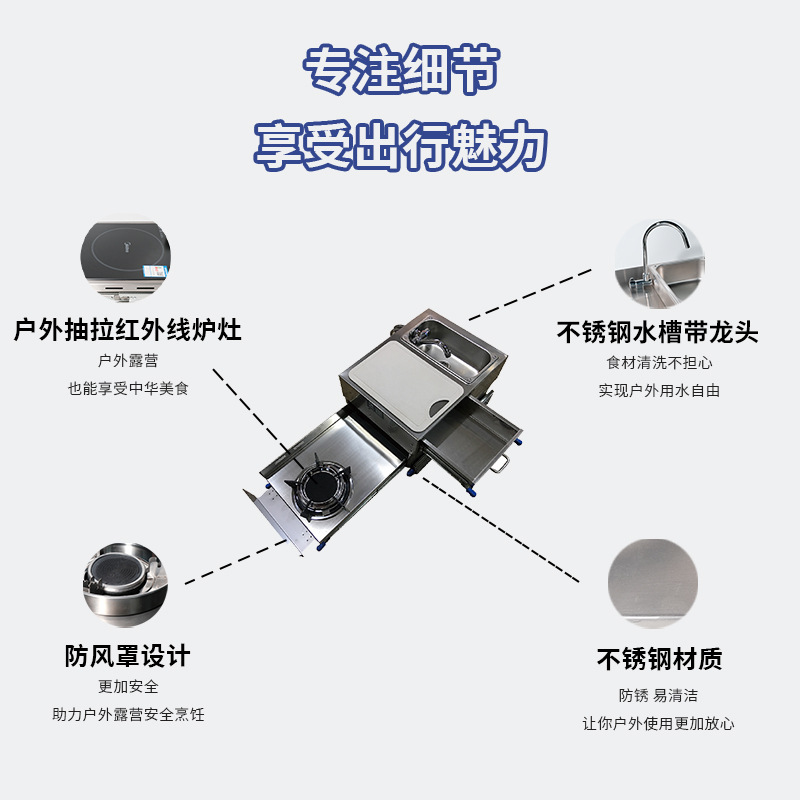 专注细节
享受出行魅力

户外抽拉红外线炉灶
户外露营
也能享受中华美食

不锈钢水槽带龙头
食材清洗不担心
实现户外用水自由

防风罩设计
更加安全
助力户外露营安全烹饪

不锈钢材质
防锈 易清洁
让你户外使用更加放心