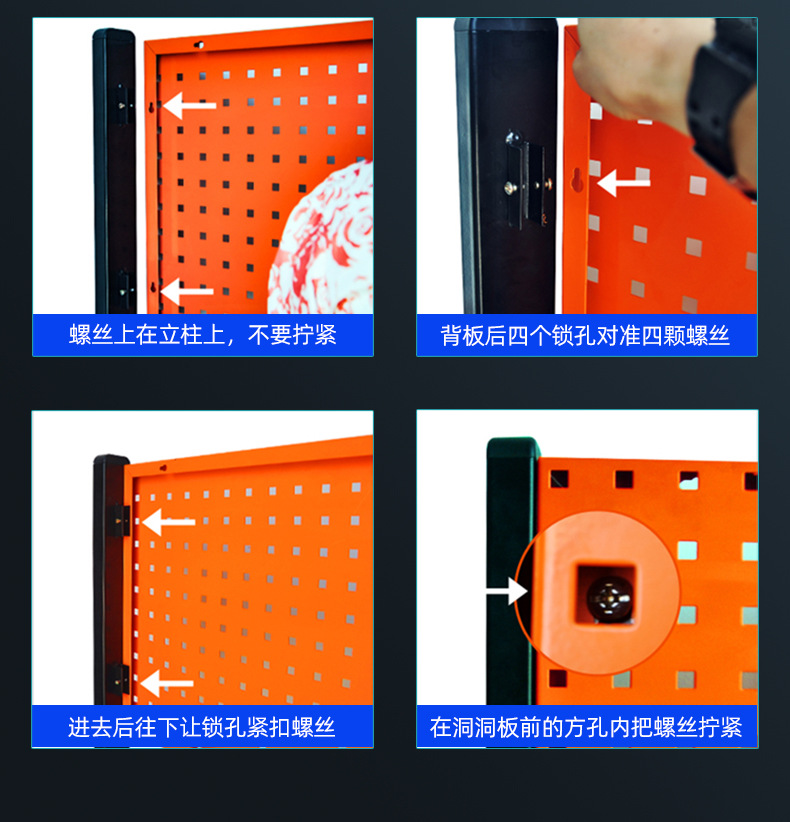 螺丝上在立柱上，不要拧紧

背板后四个锁孔对准四颗螺丝

进去后往下让锁孔紧扣螺丝

在洞洞板前的方孔内把螺丝拧紧