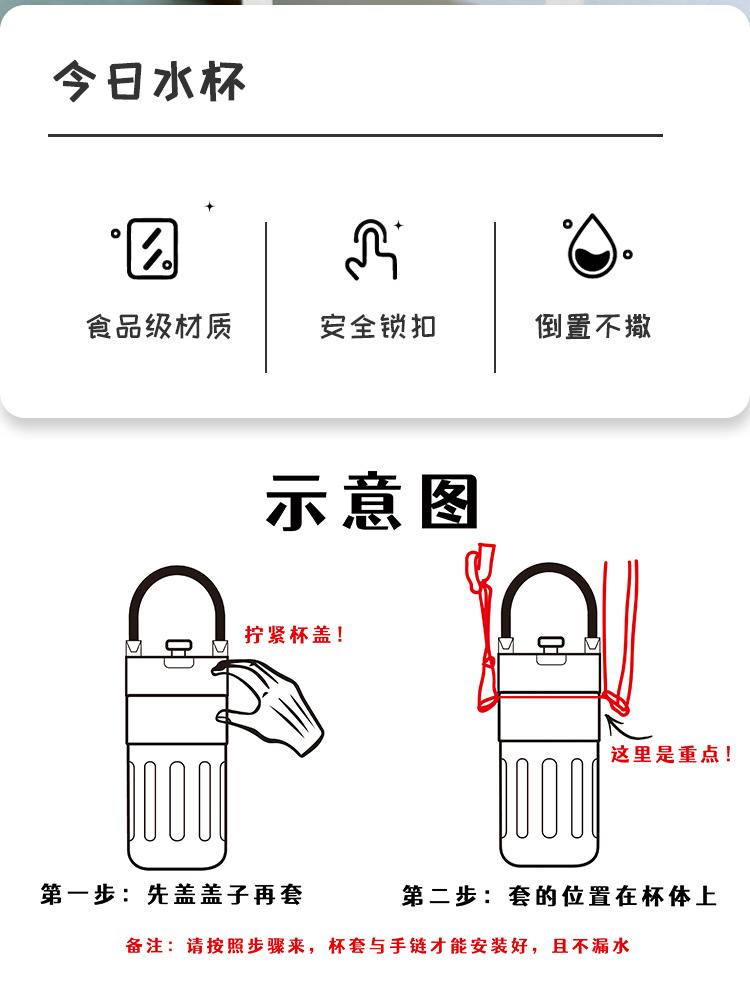 今日水杯

食品级材质

安全锁扣

倒置不撒

示意图

拧紧杯盖！

这里是重点！

第一步：先盖盖子再套

第二步：套的位置在杯体上

备注：请按照步骤来，杯套与手链才能安装好，且不漏水