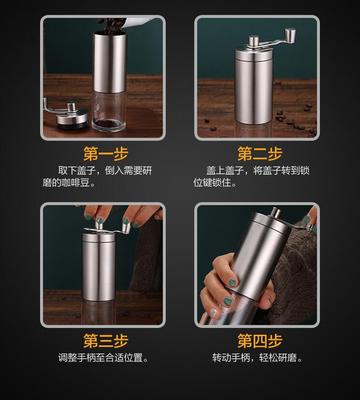 第一步

取下盖子，倒入需要研磨的咖啡豆。

第二步

盖上盖子，将盖子转到锁位键锁住。

第三步

调整手柄至合适位置。

第四步

转动手柄，轻松研磨。