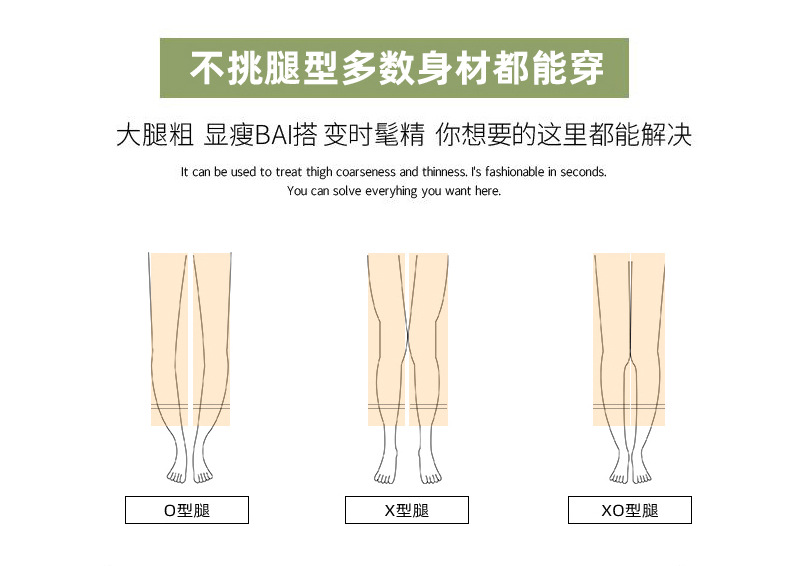 不挑腿型多数身材都能穿

大腿粗 显瘦BAI搭 变时髦精 你想要的这里都能解决

It can be used to treat thigh coarseness and thinness. I's fashionable in seconds. You can solve everyhing you want here.

O型腿

X型腿

XO型腿