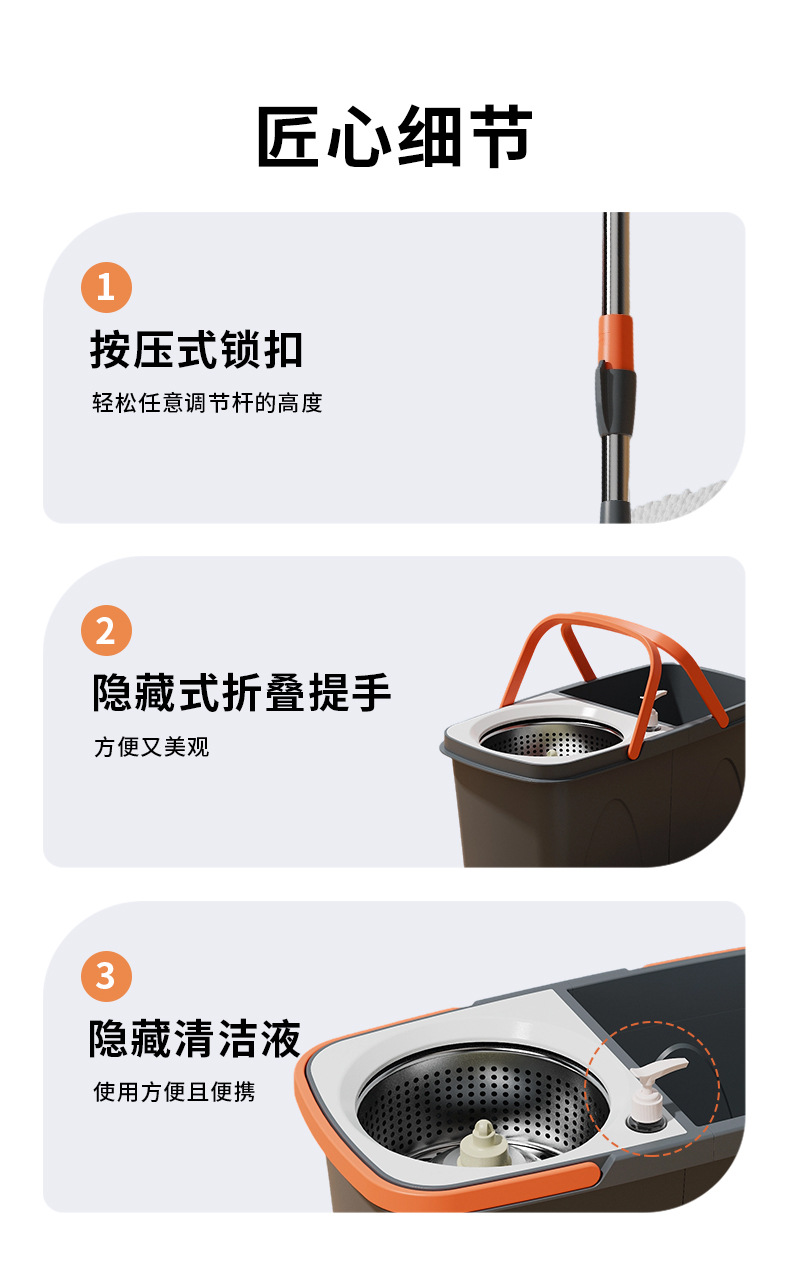 匠心细节

1
按压式锁扣
轻松任意调节杆的高度

2
隐藏式折叠提手
方便又美观

3
隐藏清洁液
使用方便且便携