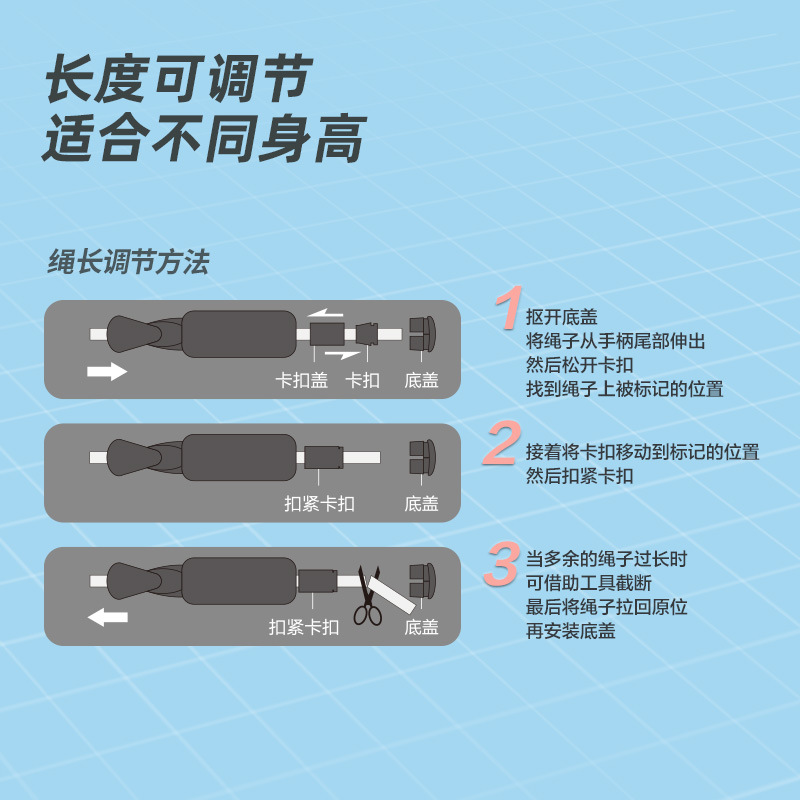 长度可调节
适合不同身高

绳长调节方法

卡扣盖 卡扣 底盖

1 抠开底盖
将绳子从手柄尾部伸出
然后松开卡扣
找到绳子上被标记的位置

扣紧卡扣 底盖

2 接着将卡扣移动到标记的位置
然后扣紧卡扣

扣紧卡扣 底盖

3 当多余的绳子过长时
可借助工具截断
最后将绳子拉回原位
再安装底盖