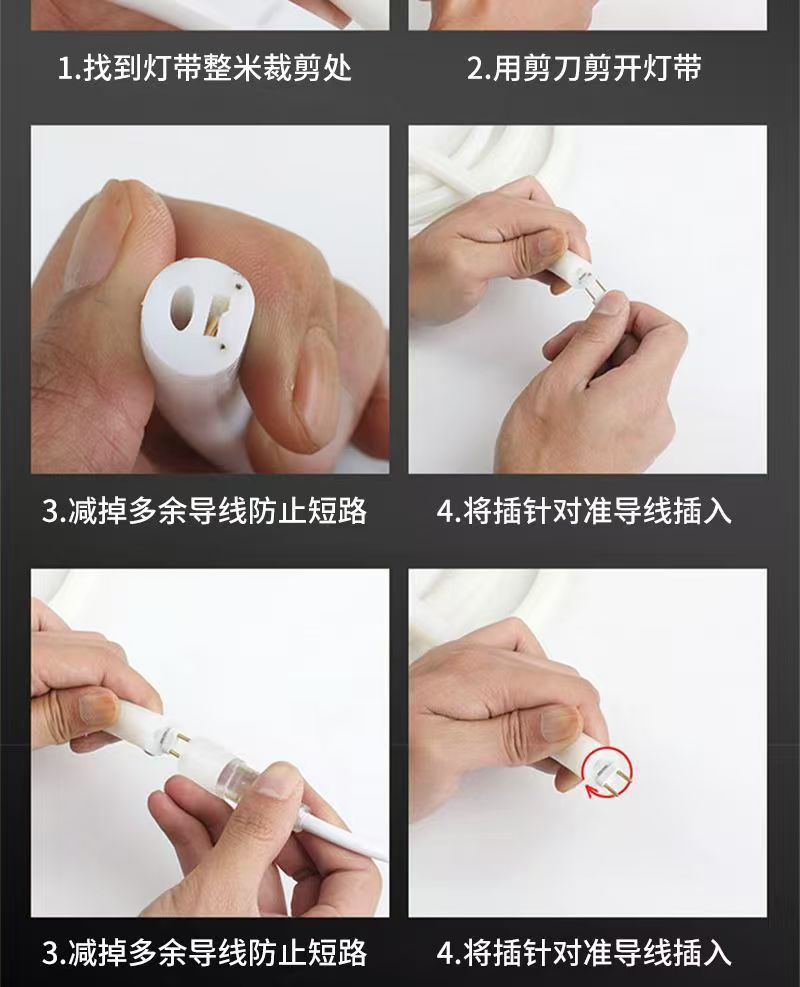 1.找到灯带整米裁剪处

2.用剪刀剪开灯带

3.减掉多余导线防止短路

4.将插针对准导线插入

3.减掉多余导线防止短路

4.将插针对准导线插入