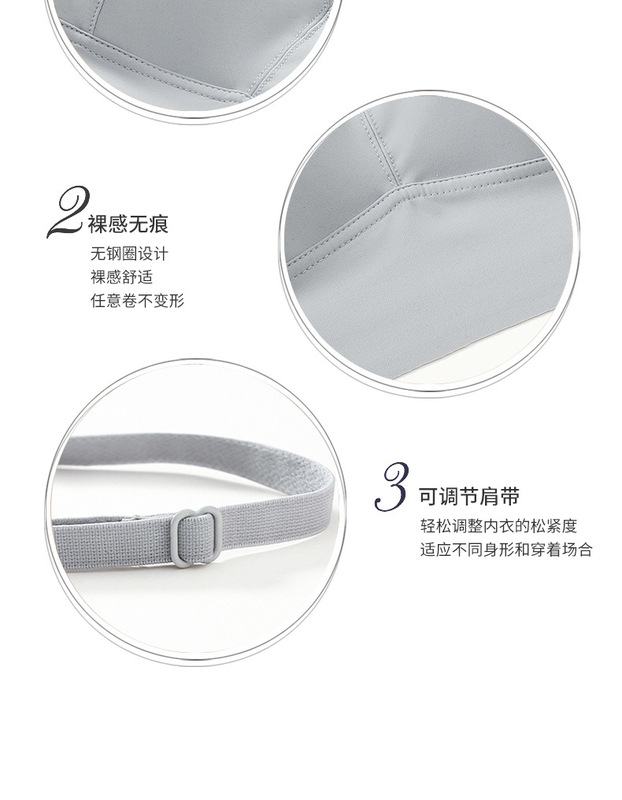 2 裸感无痕

无钢圈设计
裸感舒适
任意卷不变形

3 可调节肩带

轻松调整内衣的松紧度
适应不同身形和穿着场合