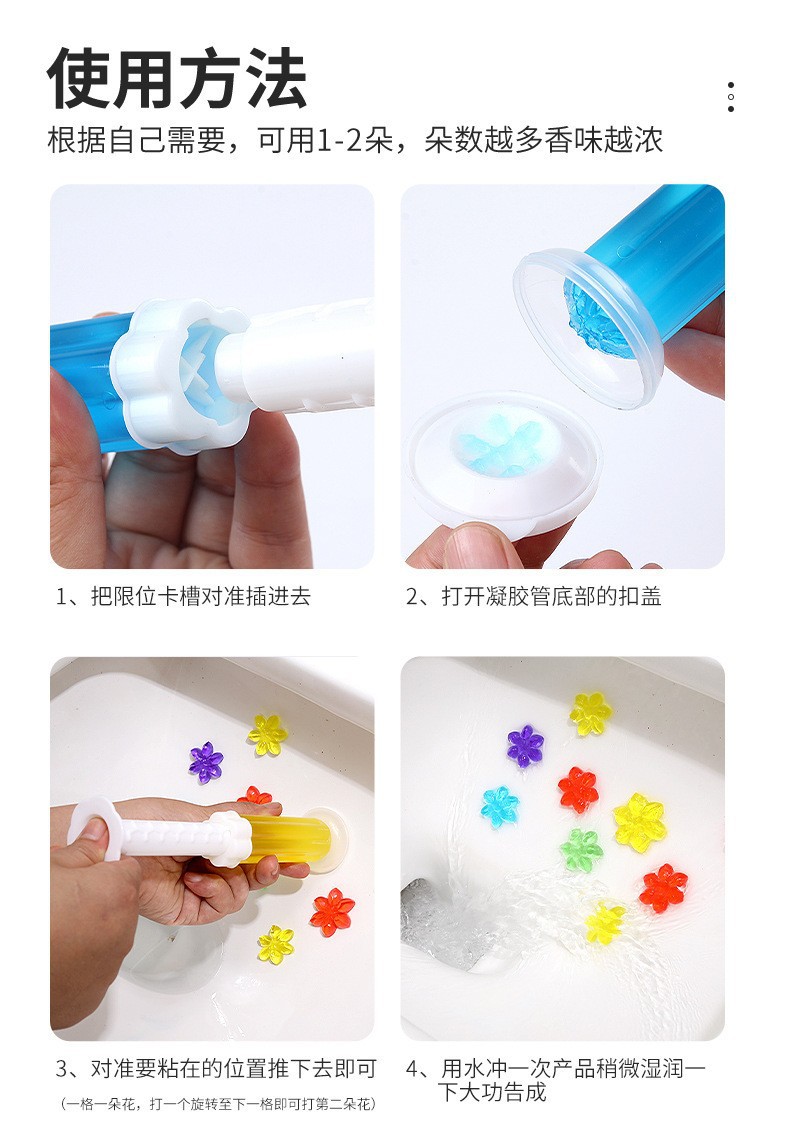 使用方法

根据自己需要，可用1-2朵，朵数越多香味越浓

1、把限位卡槽对准插进去

2、打开凝胶管底部的扣盖

3、对准要粘在的位置推下去即可

（一格一朵花，打一个旋转至下一格即可打第二朵花）

4、用水冲一次产品稍微湿润一下大功告成