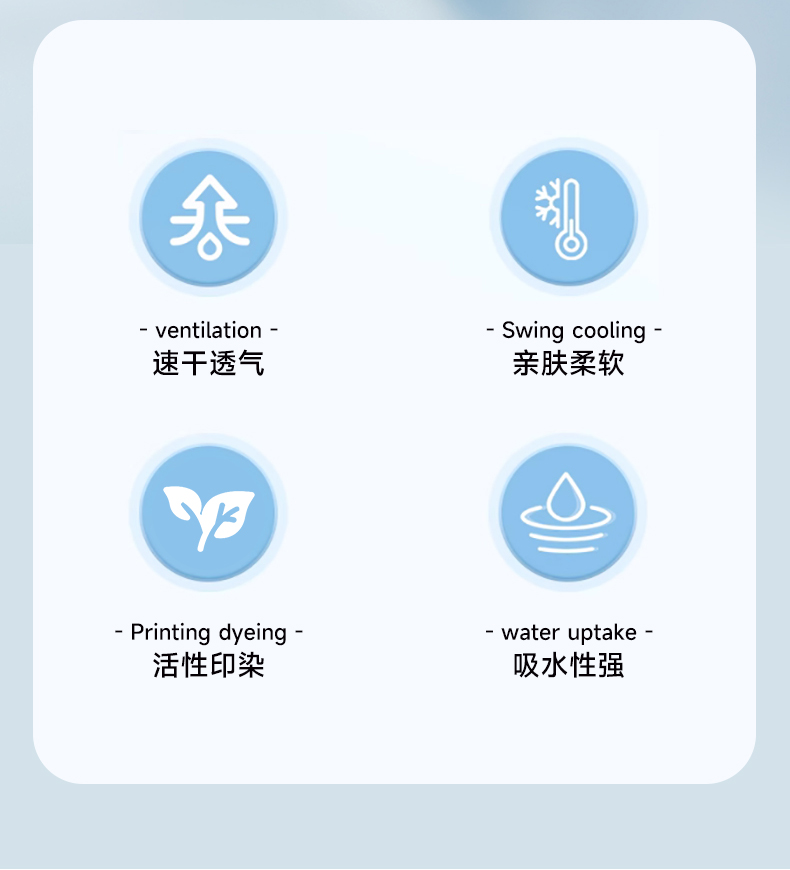 - ventilation -
速干透气

- Swing cooling -
亲肤柔软

- Printing dyeing -
活性印染

- water uptake -
吸水性强