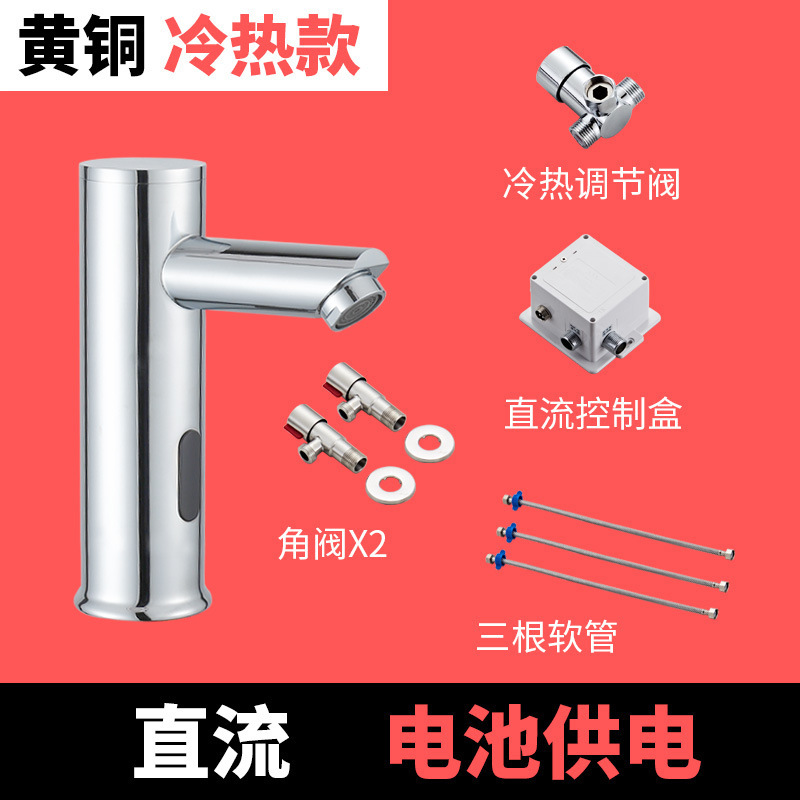 黄铜 冷热款

冷热调节阀

直流控制盒

角阀X2

三根软管

直流 电池供电