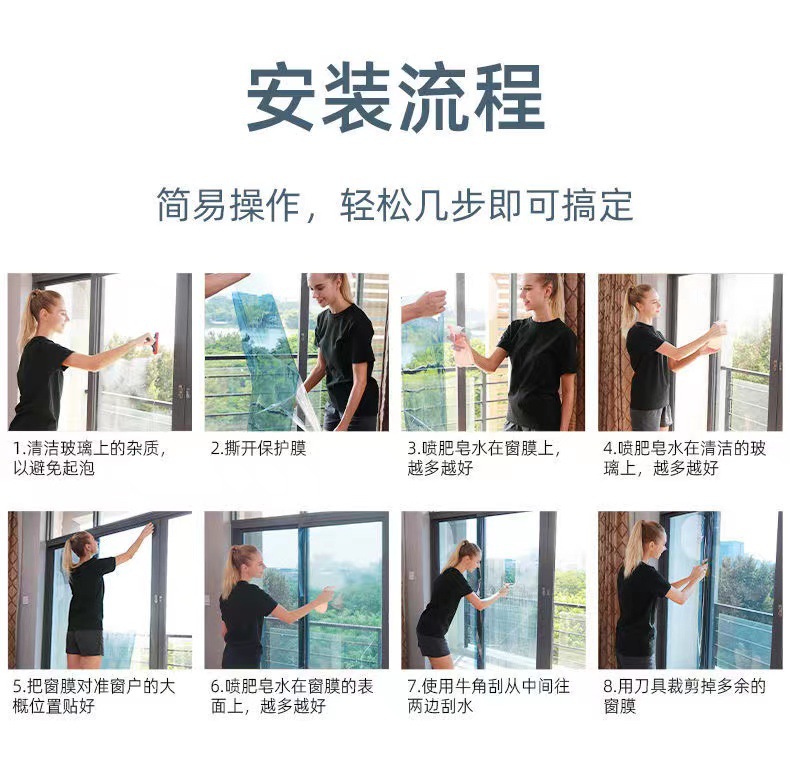 安装流程

简易操作，轻松几步即可搞定

1.清洁玻璃上的杂质，以避免起泡

2.撕开保护膜

3.喷肥皂水在窗膜上，越多越好

4.喷肥皂水在清洁的玻璃上，越多越好

5.把窗膜对准窗户的大概位置贴好

6.喷肥皂水在窗膜的表面上，越多越好

7.使用牛角刮从中间往两边刮水

8.用刀具裁剪掉多余的窗膜