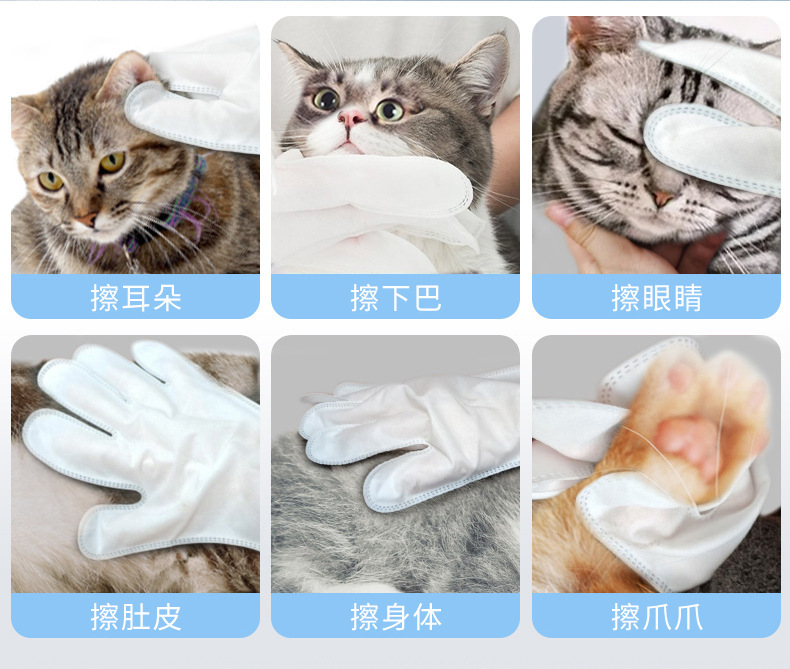 擦耳朵

擦下巴

擦眼睛

擦肚皮

擦身体

擦爪爪