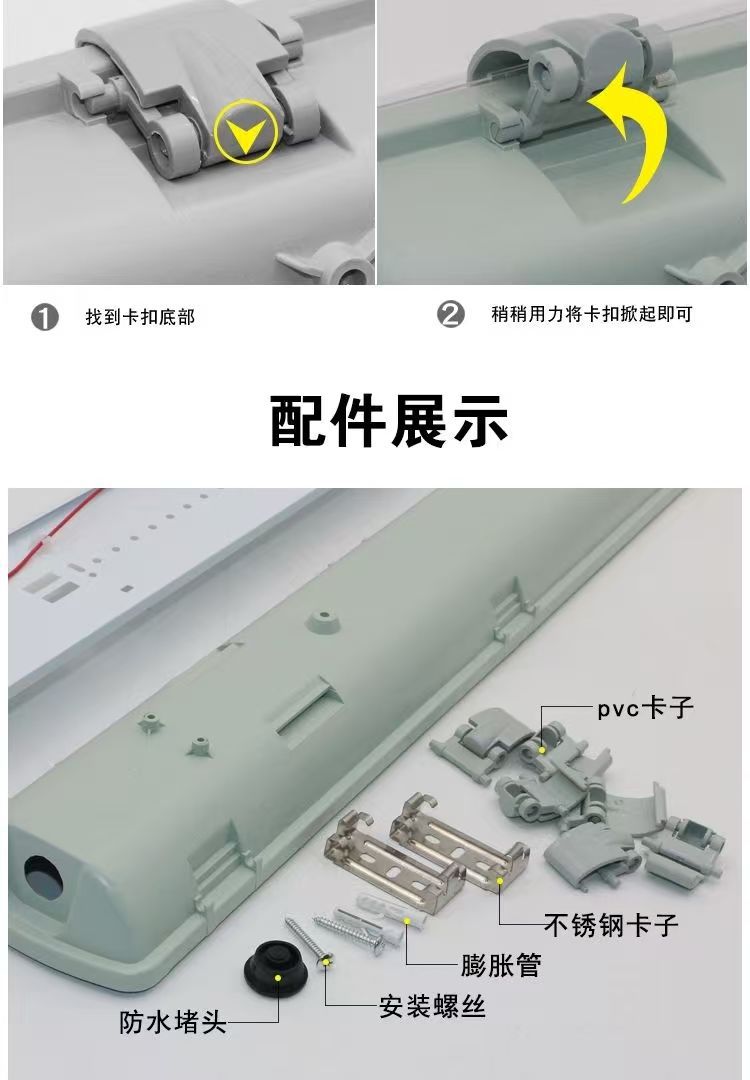 ❶ 找到卡扣底部

❷ 稍稍用力将卡扣掀起即可

配件展示

pvc卡子

不锈钢卡子

膨胀管

安装螺丝

防水堵头