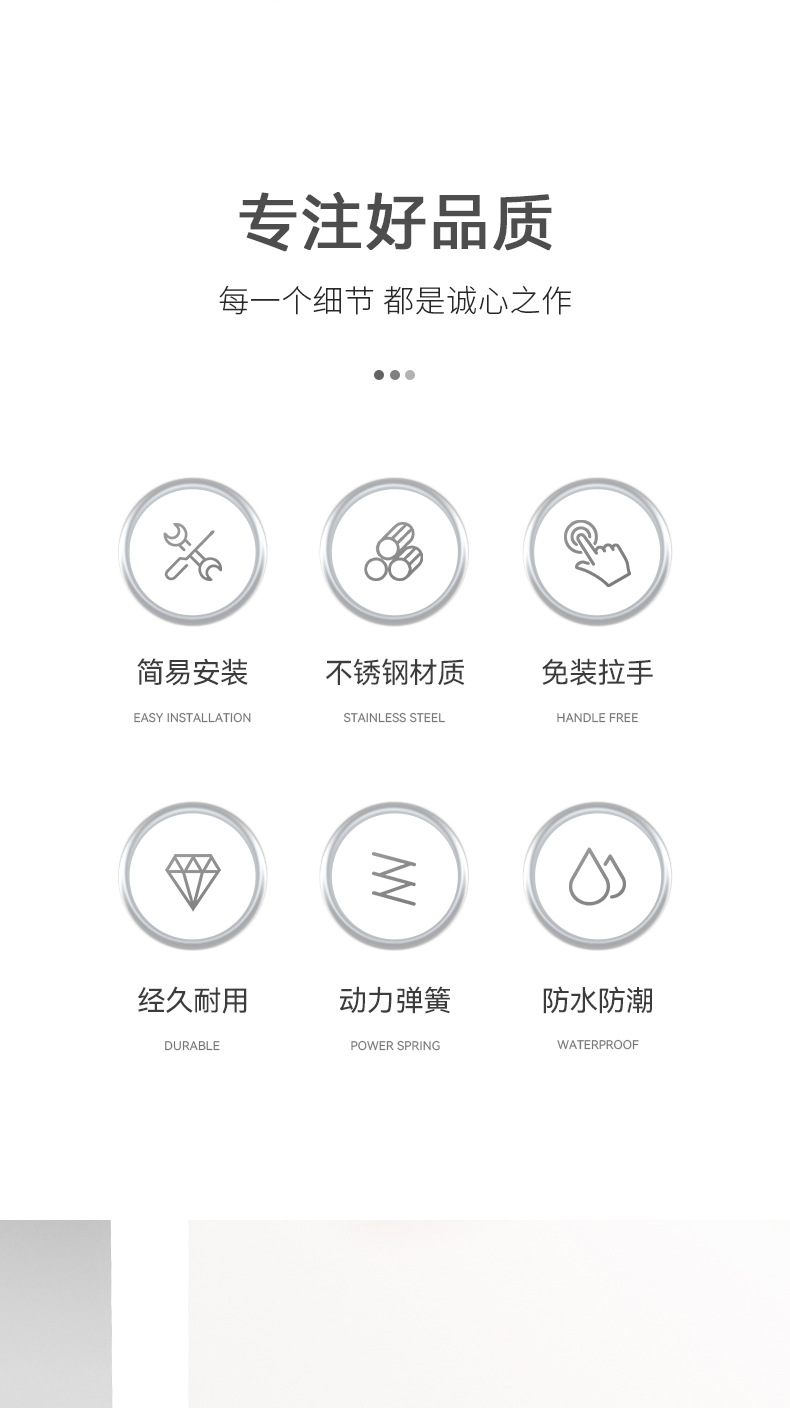 专注好品质

每一个细节 都是诚心之作

简易安装

EASY INSTALLATION

不锈钢材质

STAINLESS STEEL

免装拉手

HANDLE FREE

经久耐用

DURABLE

动力弹簧

POWER SPRING

防水防潮

WATERPROOF