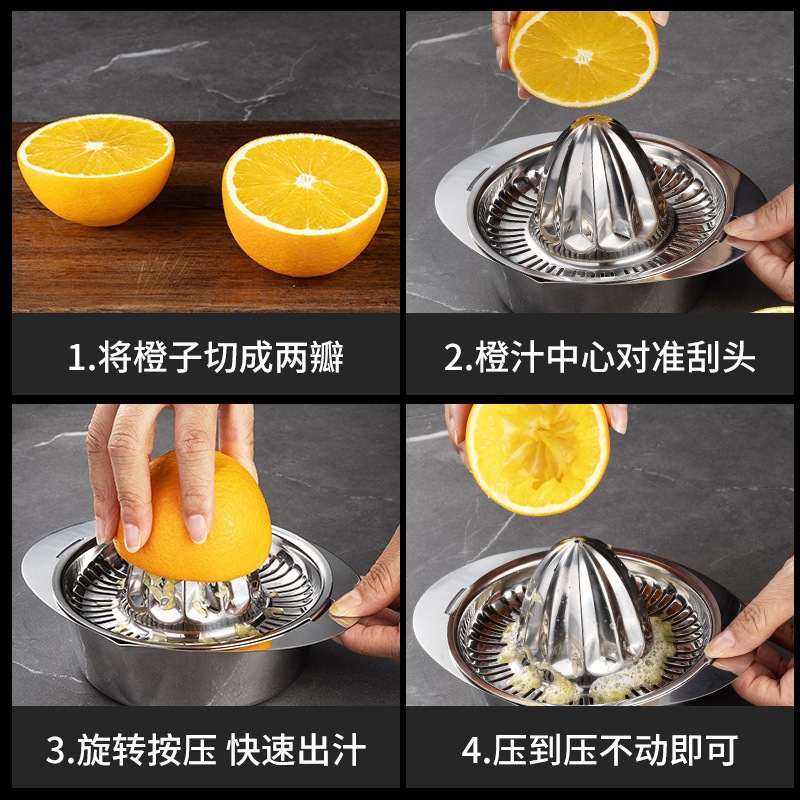 1.将橙子切成两瓣

2.橙汁中心对准刮头

3.旋转按压 快速出汁

4.压到压不动即可