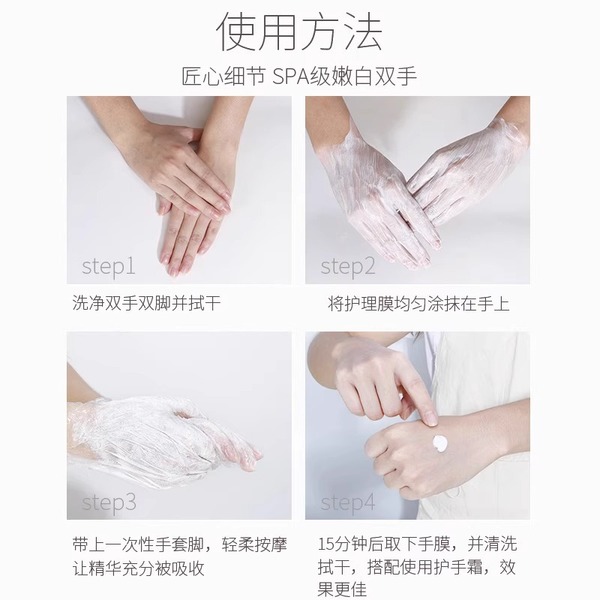 使用方法

匠心细节 SPA级嫩白双手

step1

洗净双手双脚并拭干

step2

将护理膜均匀涂抹在手上

step3

带上一次性手套脚，轻柔按摩让精华充分被吸收

step4

15分钟后取下手膜，并清洗拭干，搭配使用护手霜，效果更佳