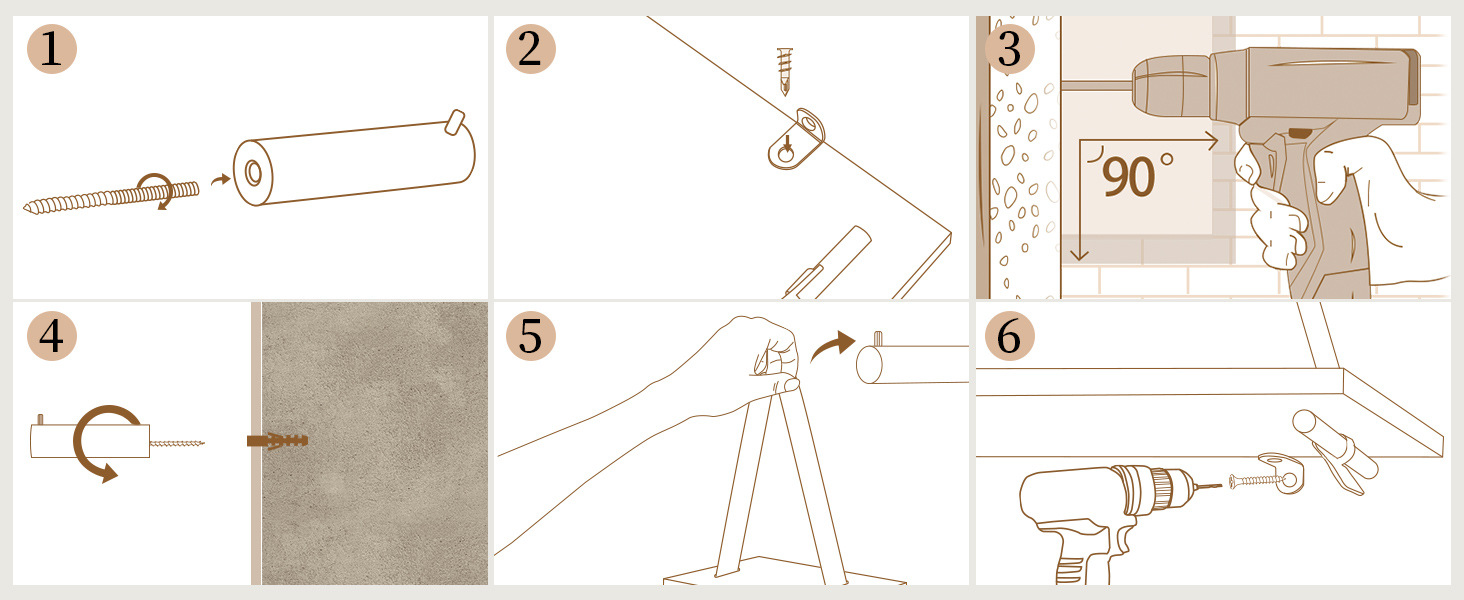 1

2

3

90°

4

5

6